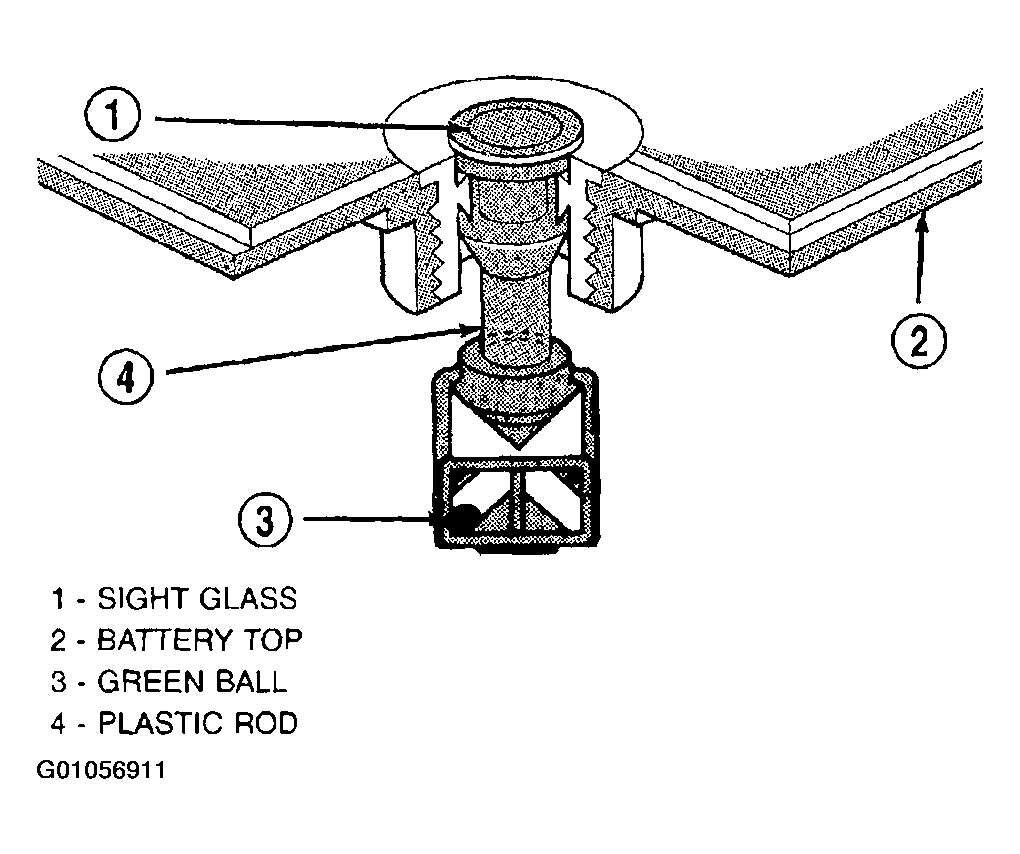 1

2

4

3

1 - SIGHT GLASS
2 - BATTERY TOP
3 - GREEN BALL
4 - PLASTIC ROD

G01056911