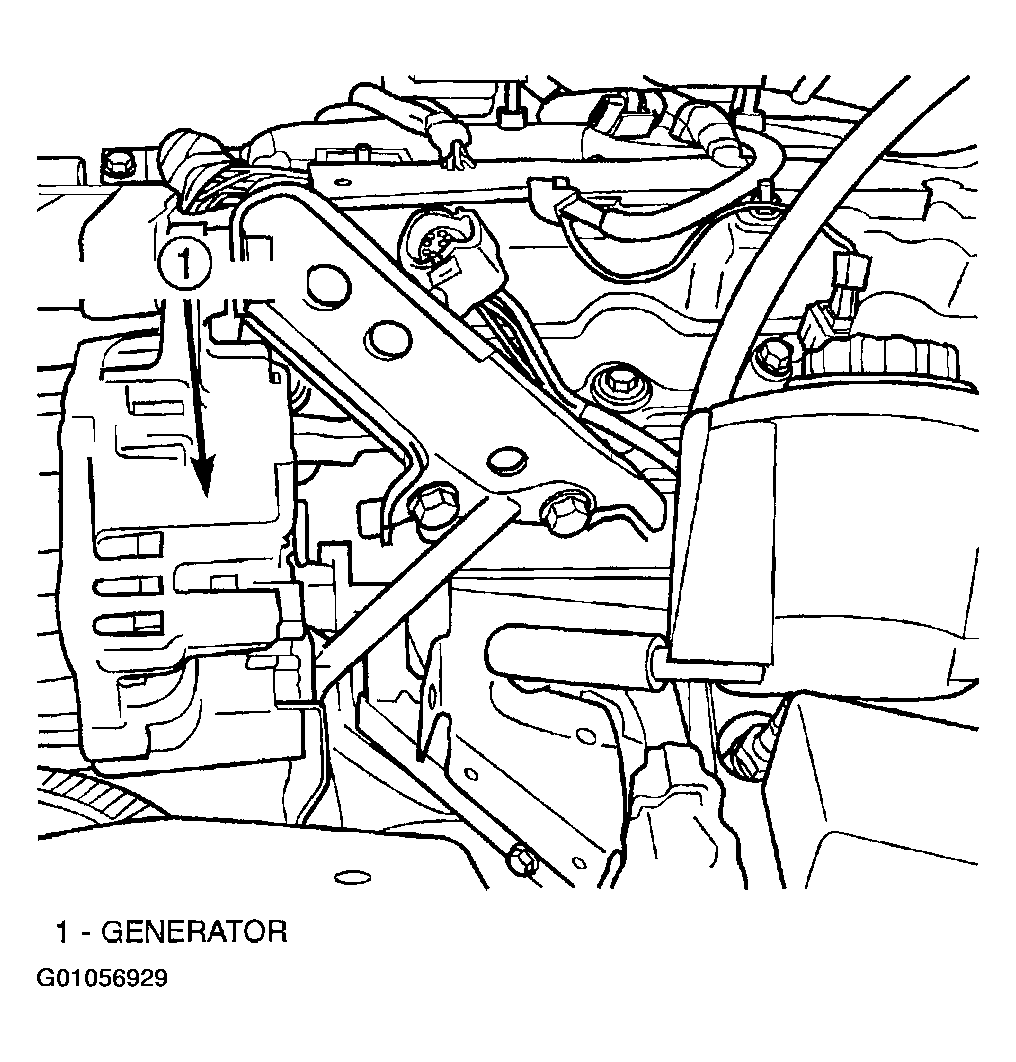 1

1 - GENERATOR

G01056929