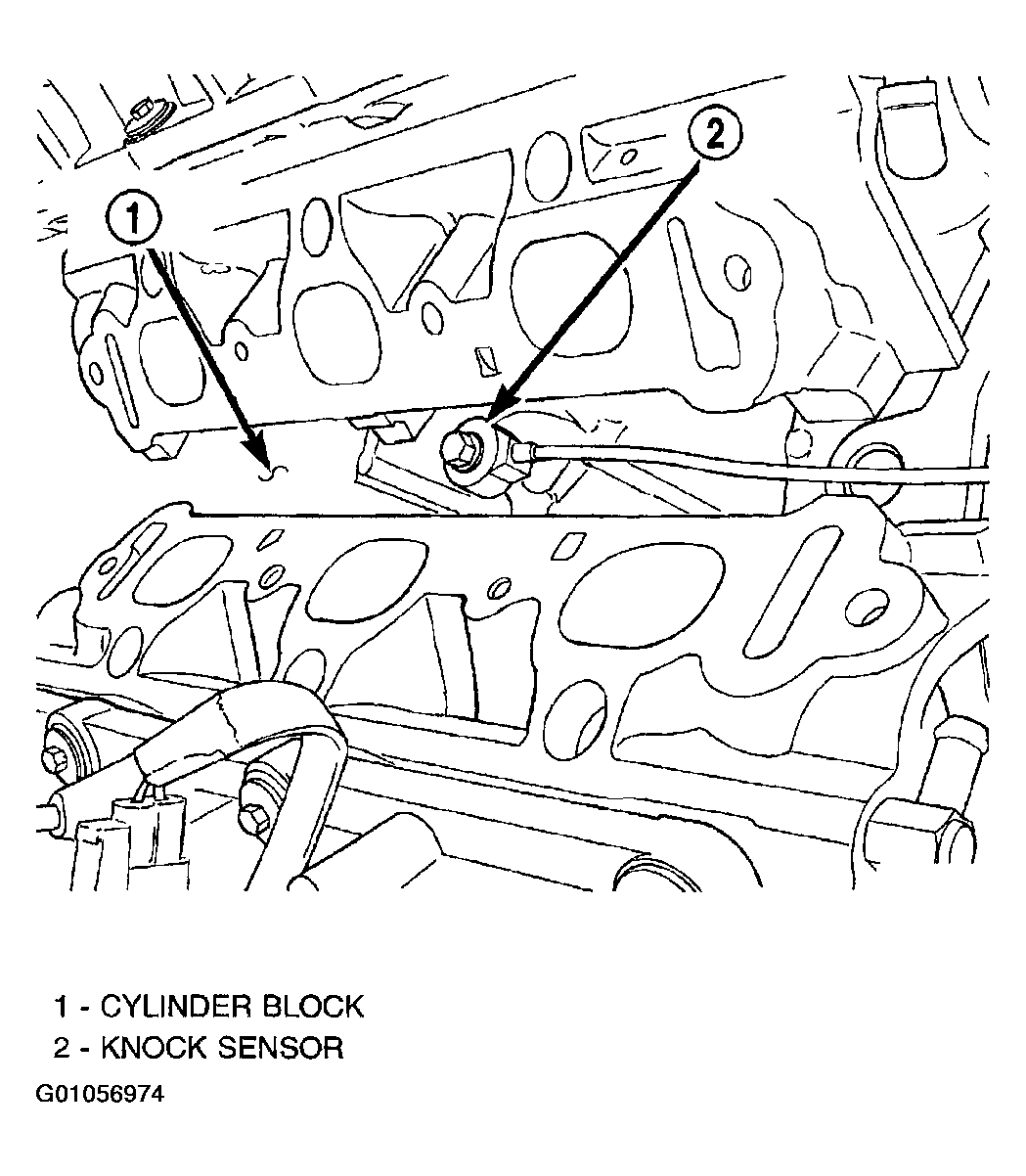 1

2

1 - CYLINDER BLOCK
2 - KNOCK SENSOR

G01056974