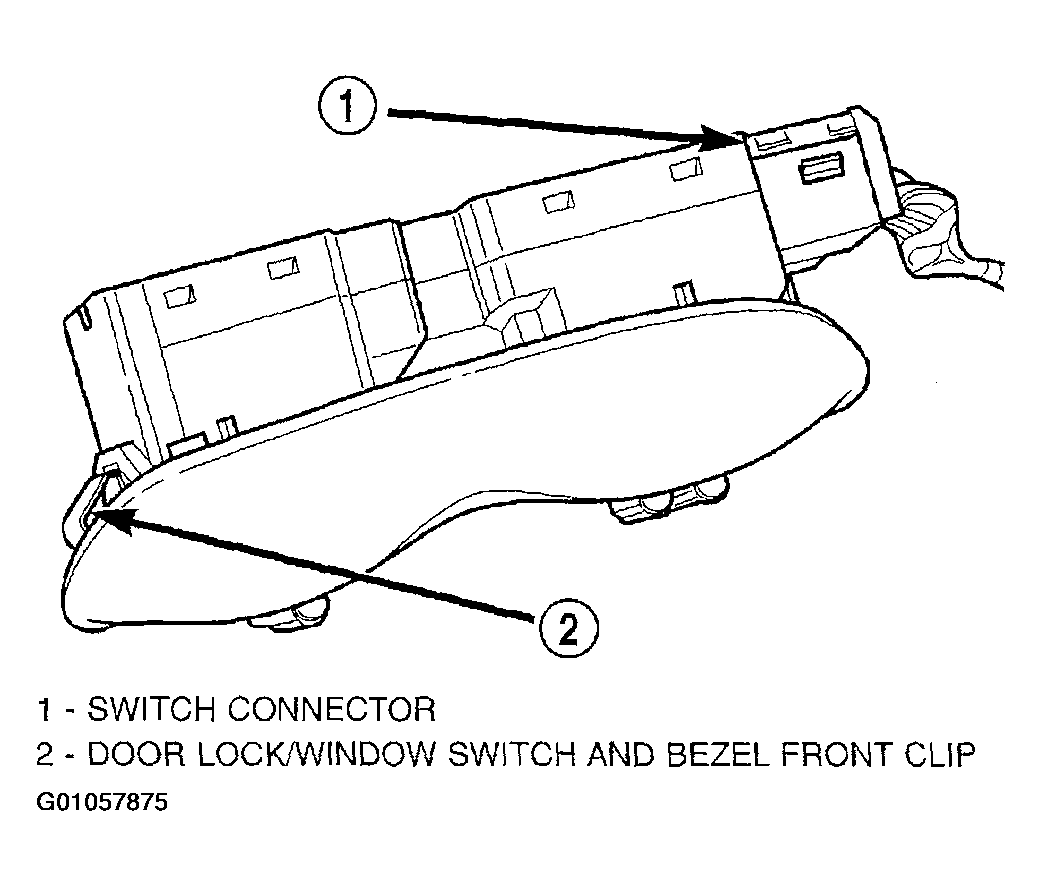 1

2

1 - SWITCH CONNECTOR
2 - DOOR LOCK/WINDOW SWITCH AND BEZEL FRONT CLIP
G01057875