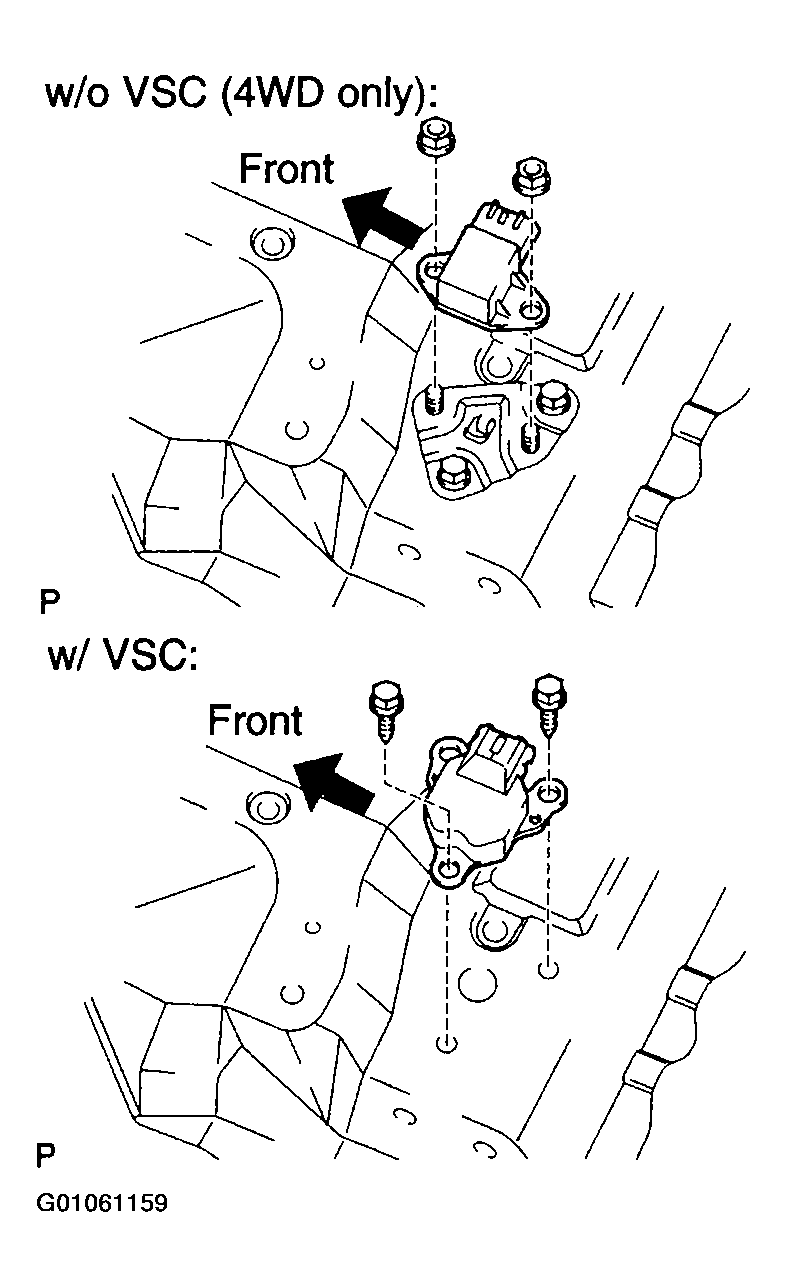 w/o VSC (4WD only):

Front

P

w/ VSC:

Front

P

G01061159