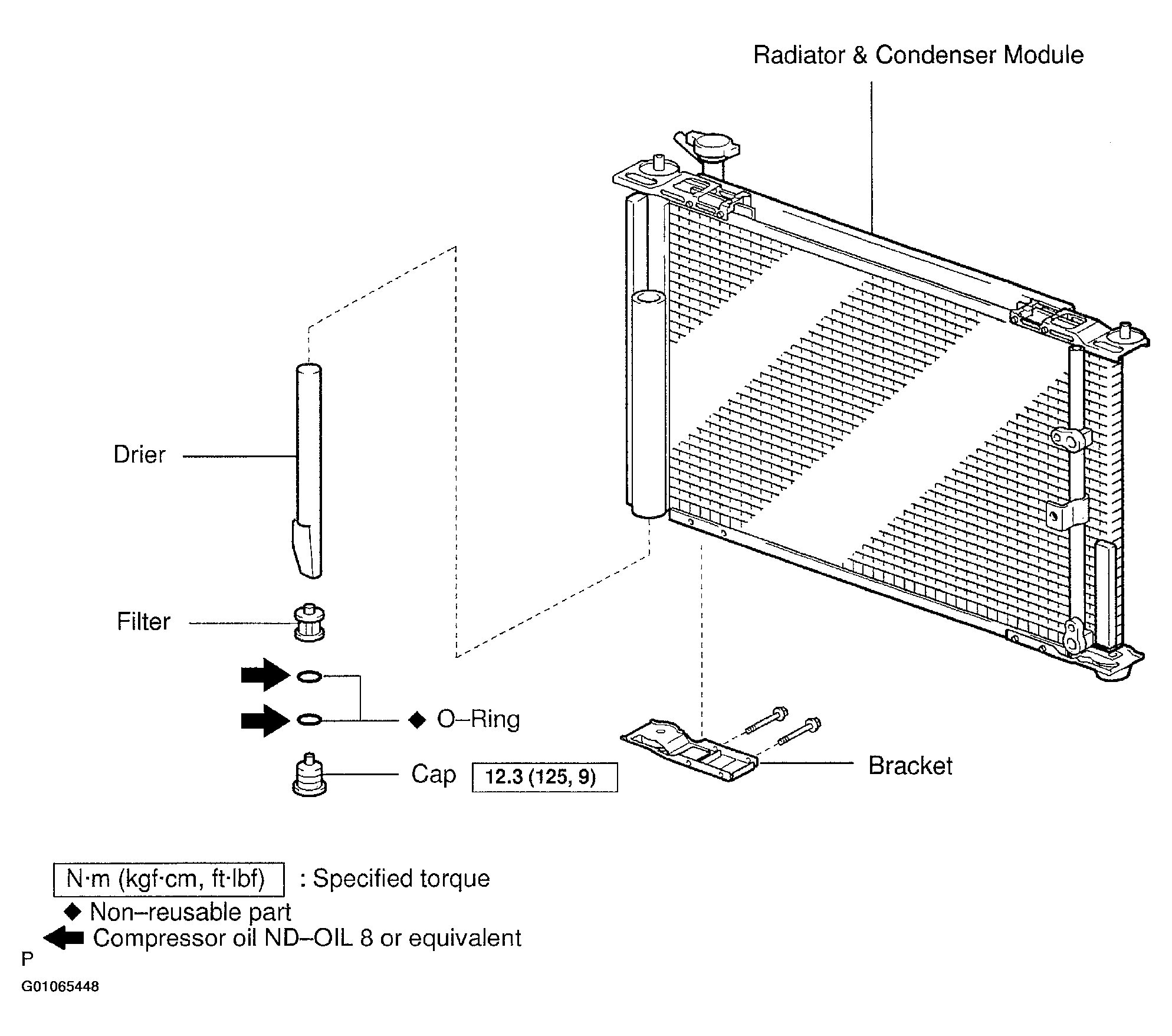 Radiator & Condenser Module

Drier

Filter

◆ O–Ring

Cap 12.3 (125, 9)

Bracket

N·m (kgf·cm, ft·lbf) : Specified torque

◆ Non–reusable part

Compressor oil ND–OIL 8 or equivalent

P

G01065448