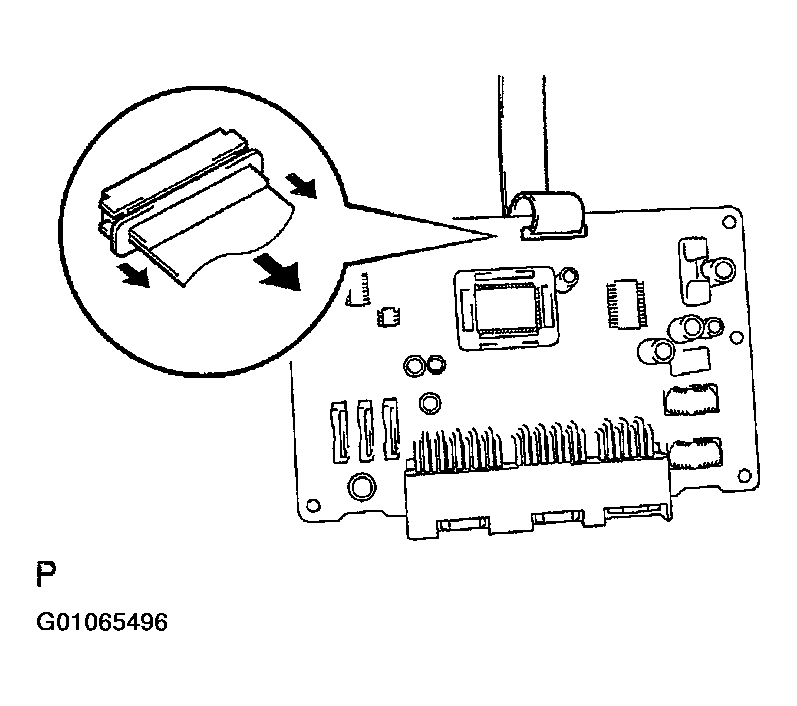 P

G01065496