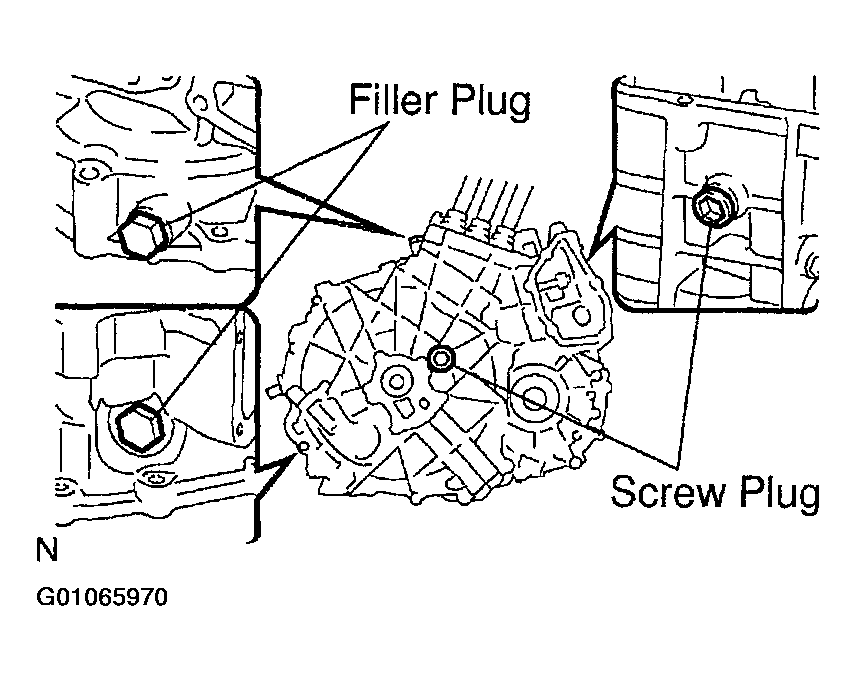 Filler Plug

Screw Plug

N

G01065970