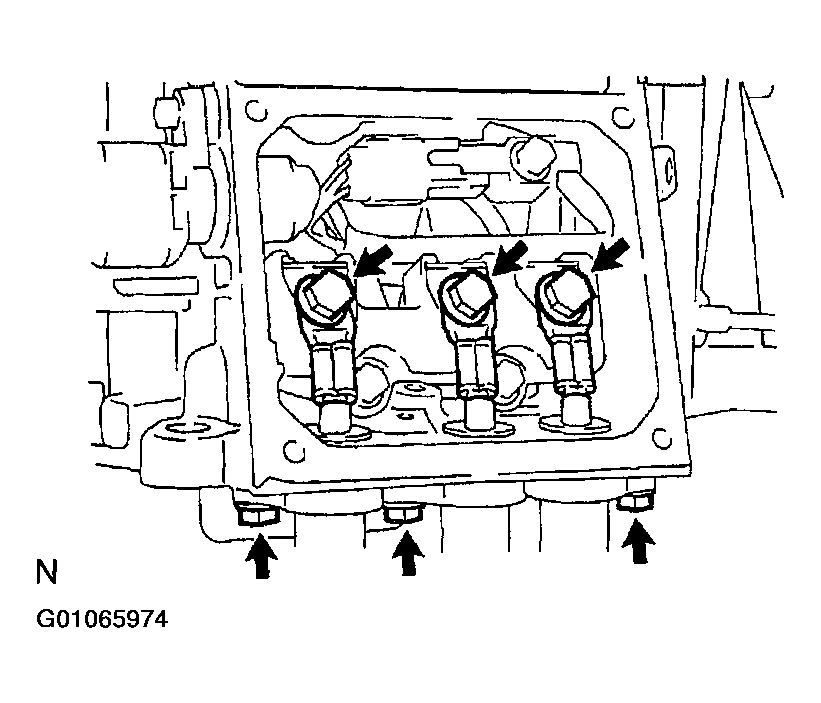 N

G01065974