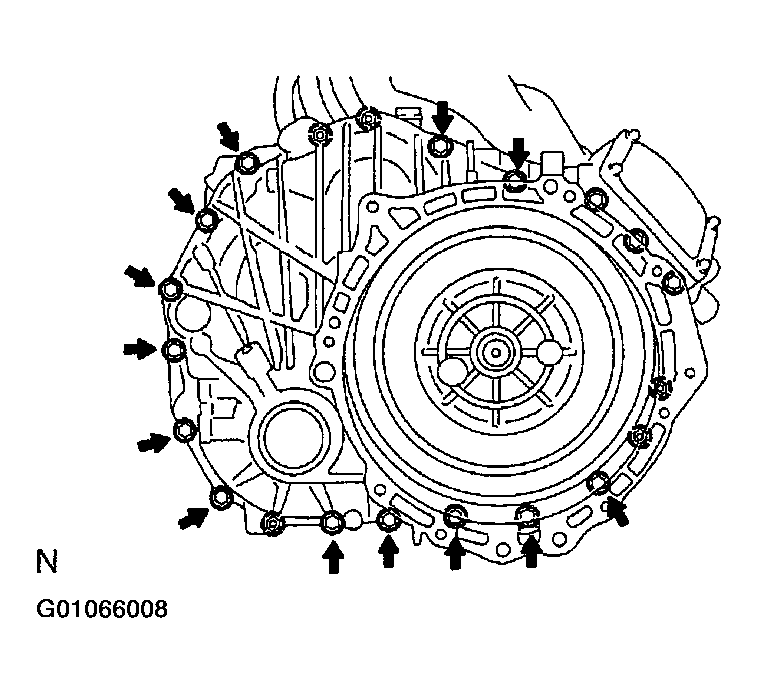 N

G01066008