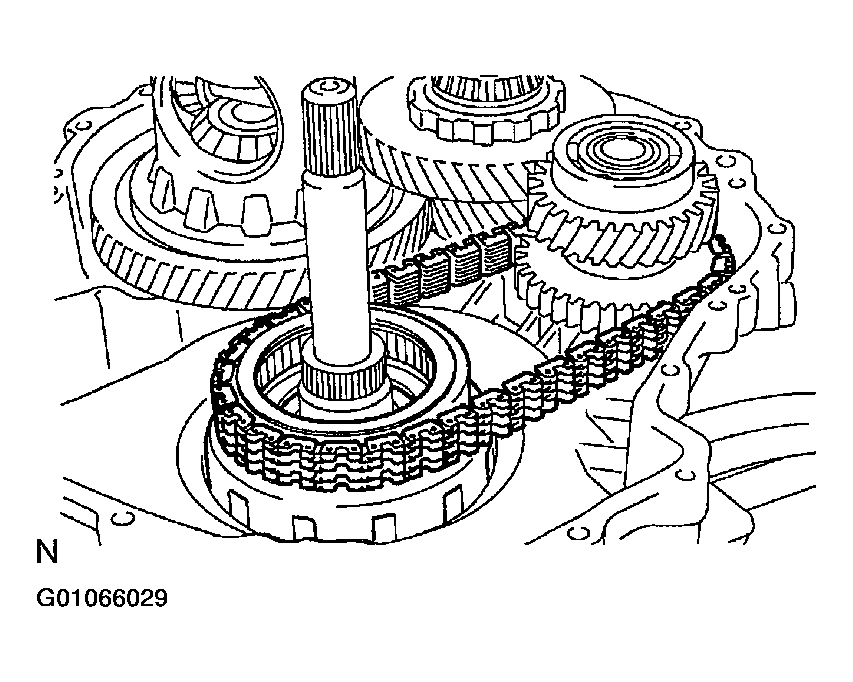 N

G01066029