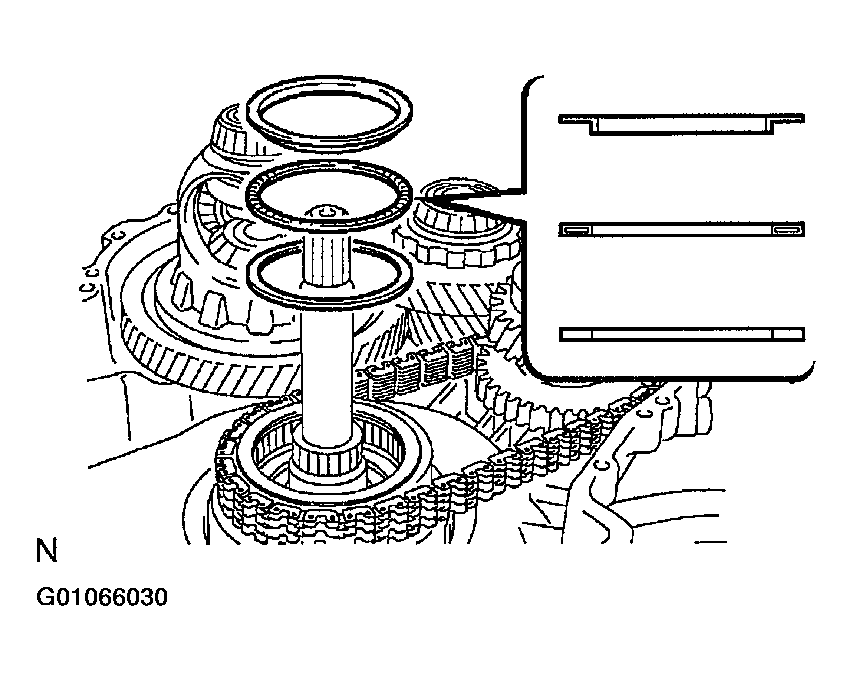 N

G01066030