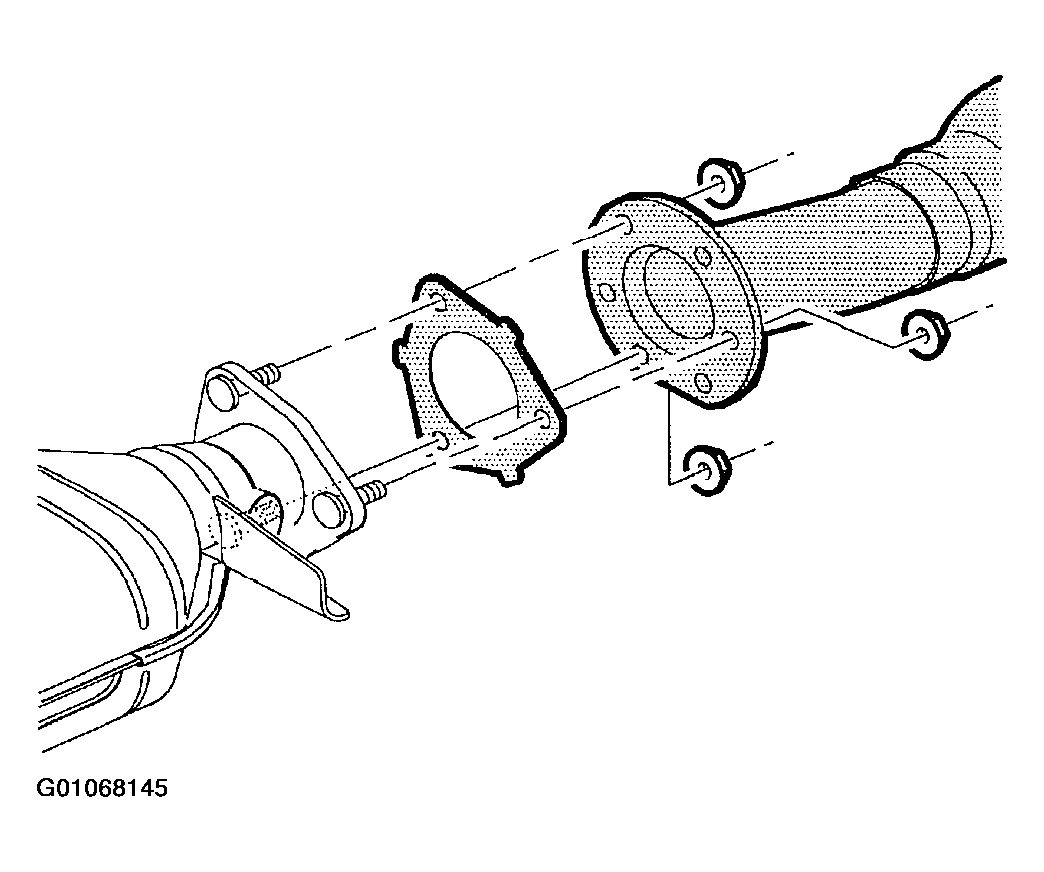 G01068145