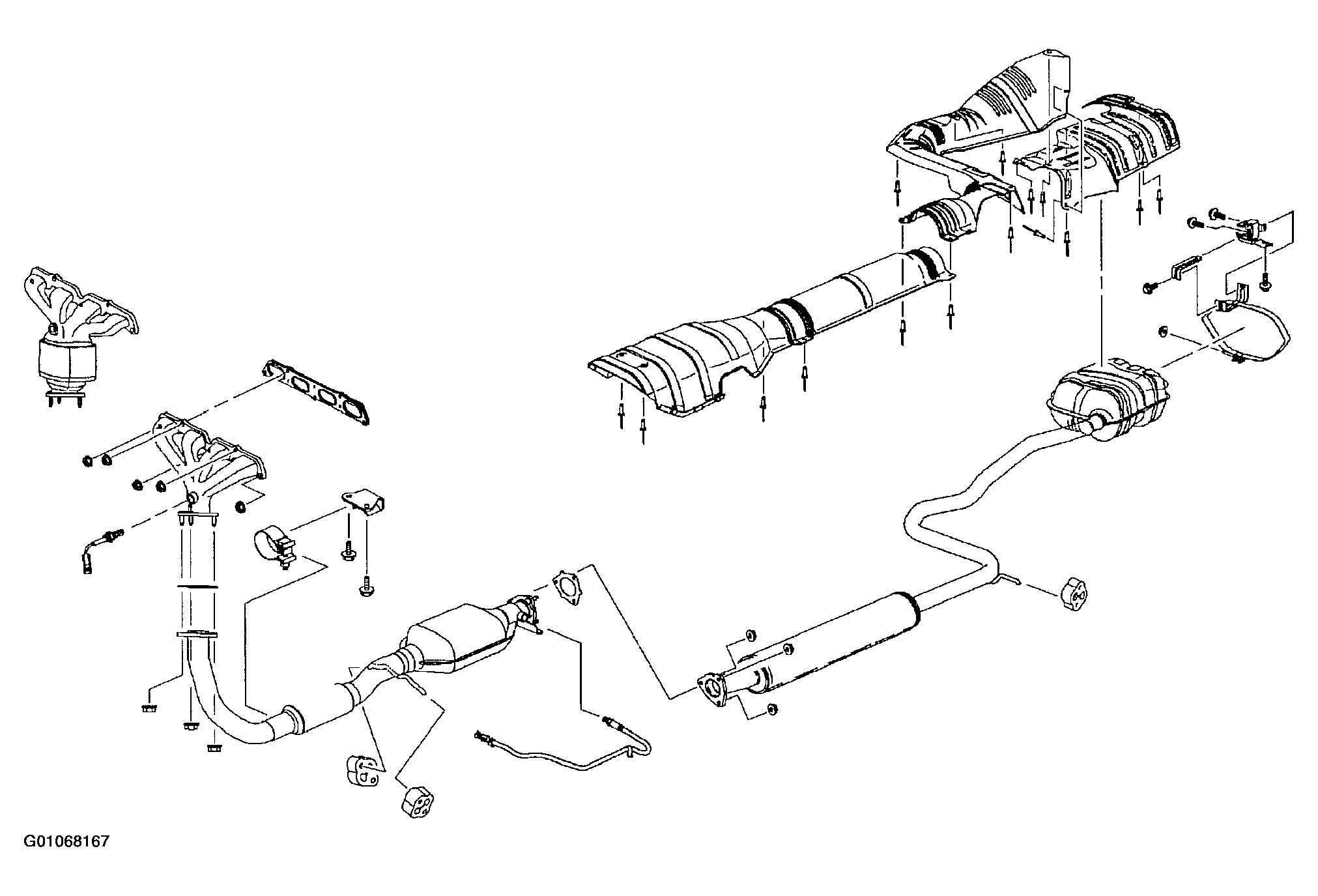 G01068167