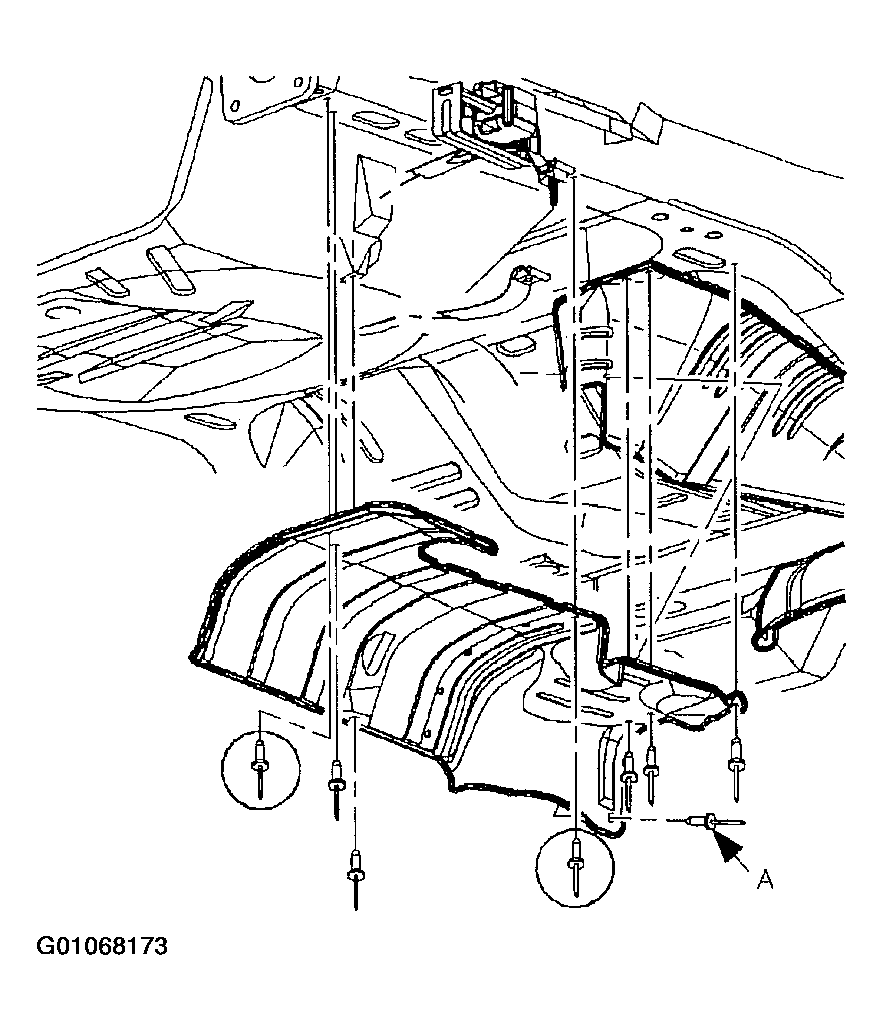 A

G01068173