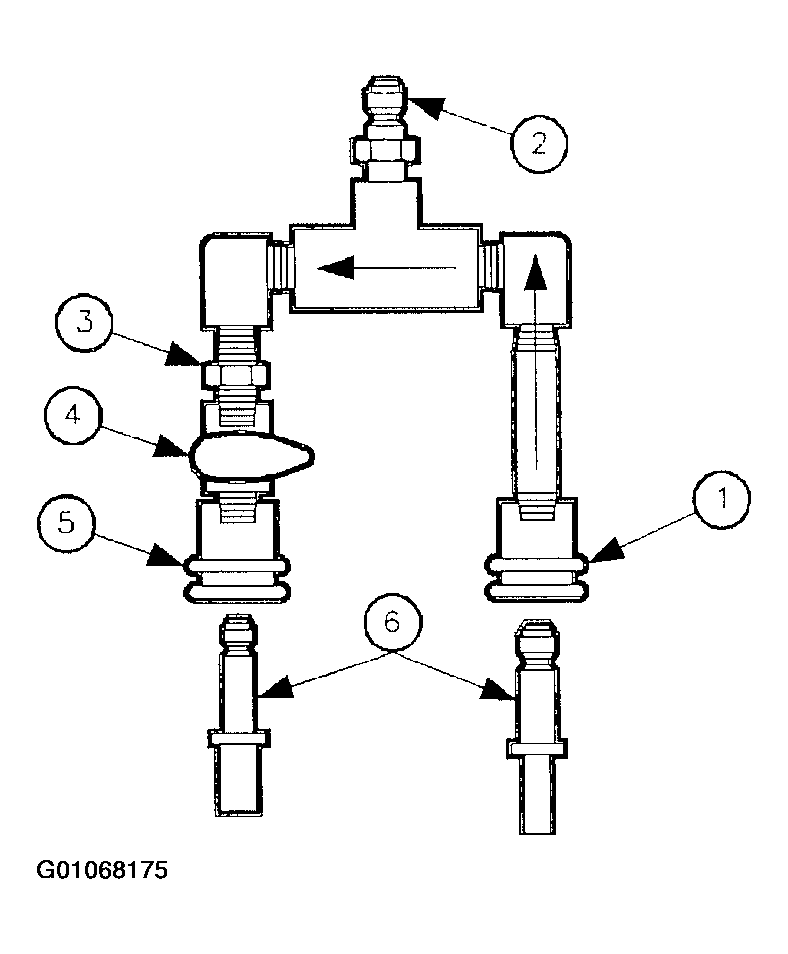 2
3
4
5
1
6
G01068175