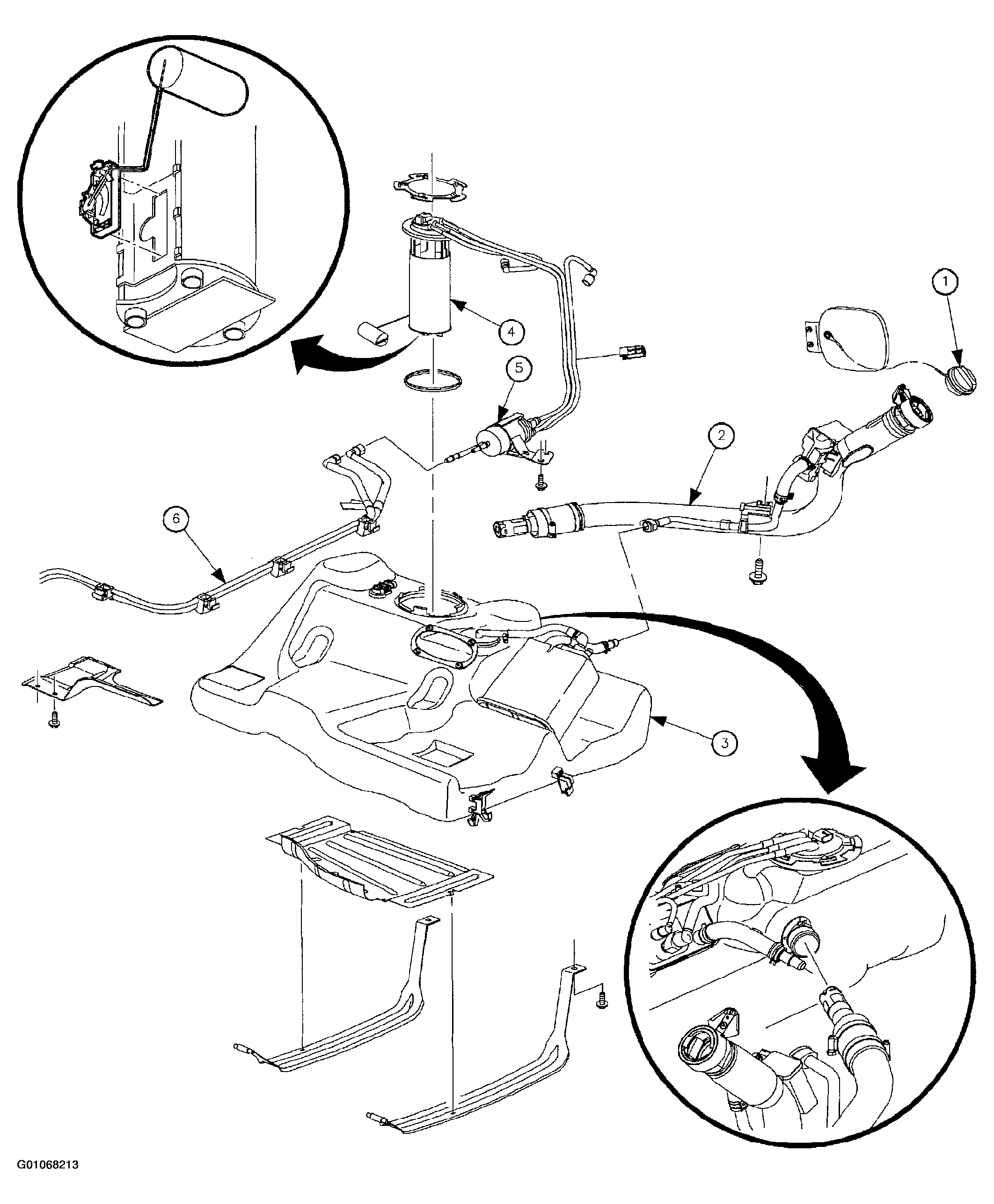 1
4
5
2
6
3
G01068213