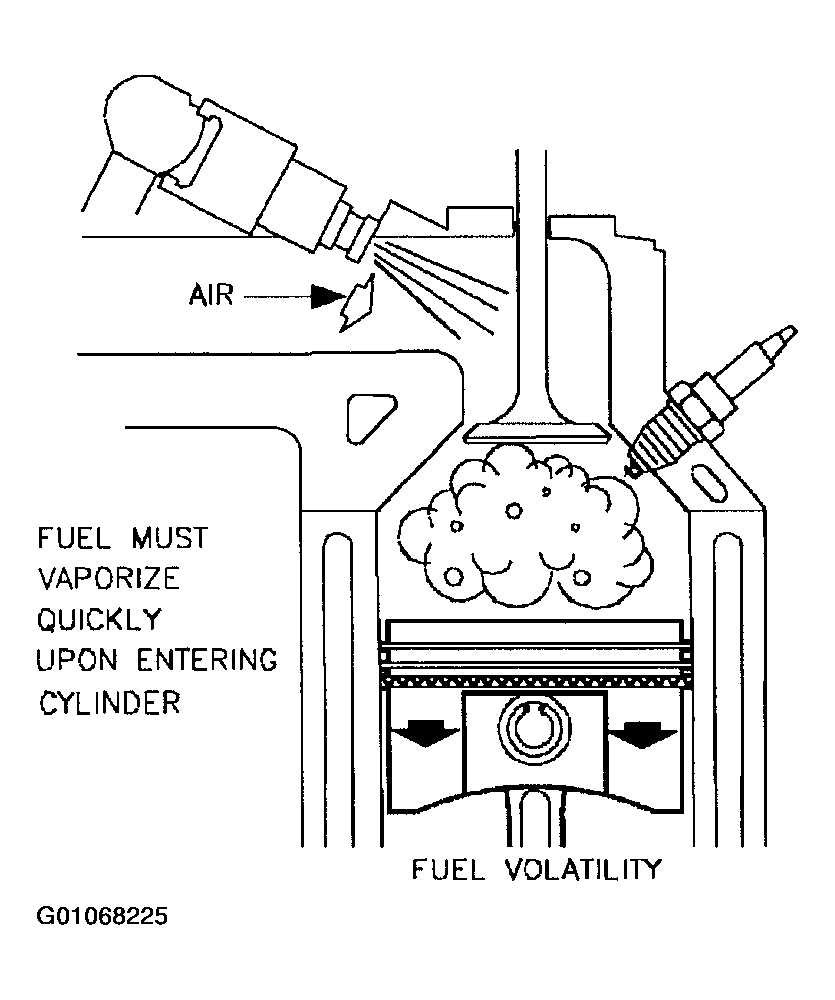 AIR

FUEL MUST VAPORIZE QUICKLY UPON ENTERING CYLINDER

FUEL VOLATILITY

G01068225