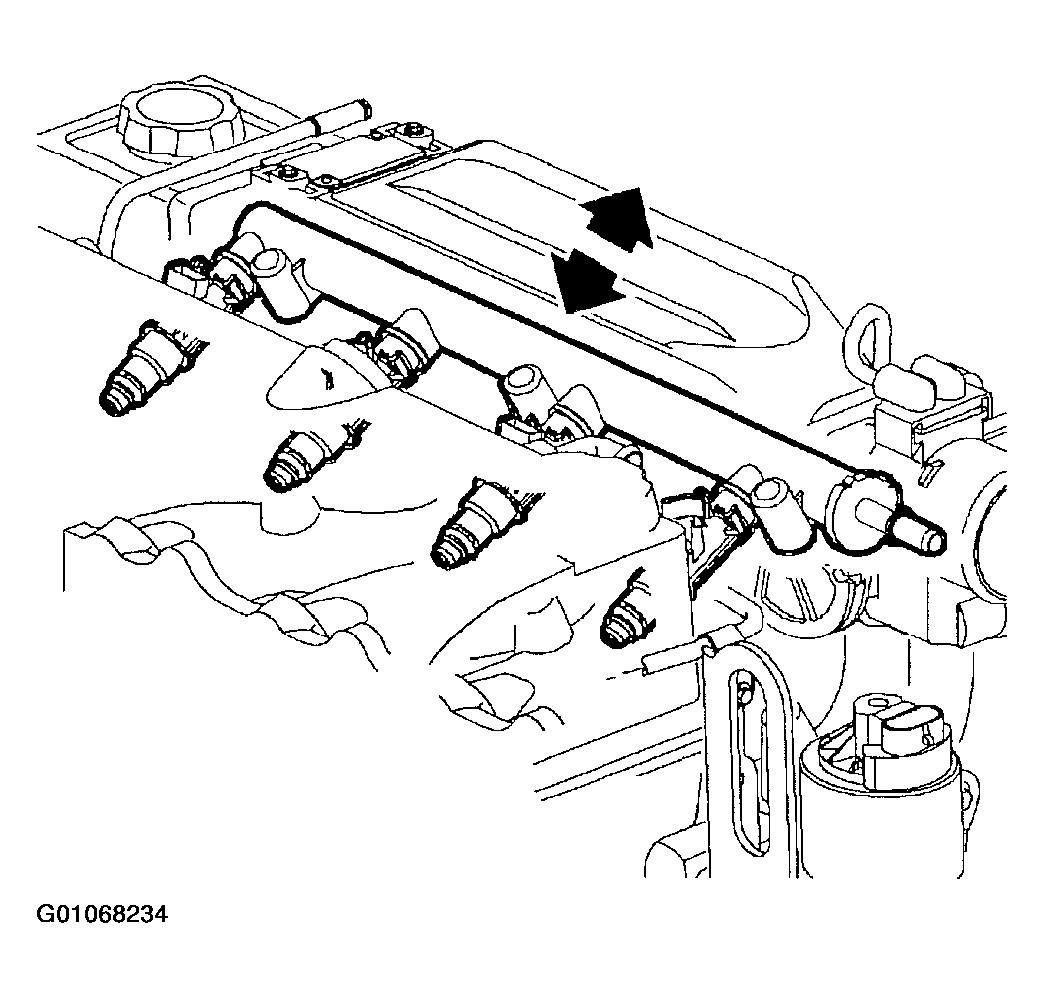 G01068234