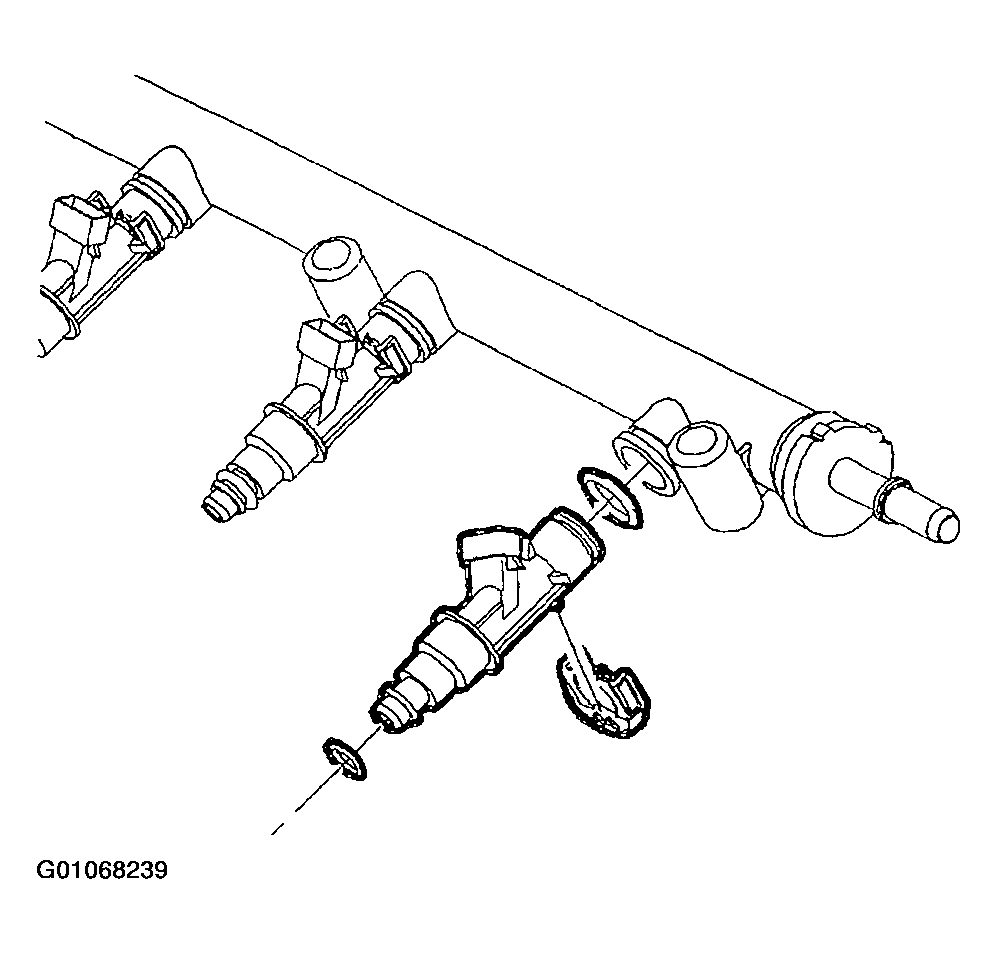 G01068239