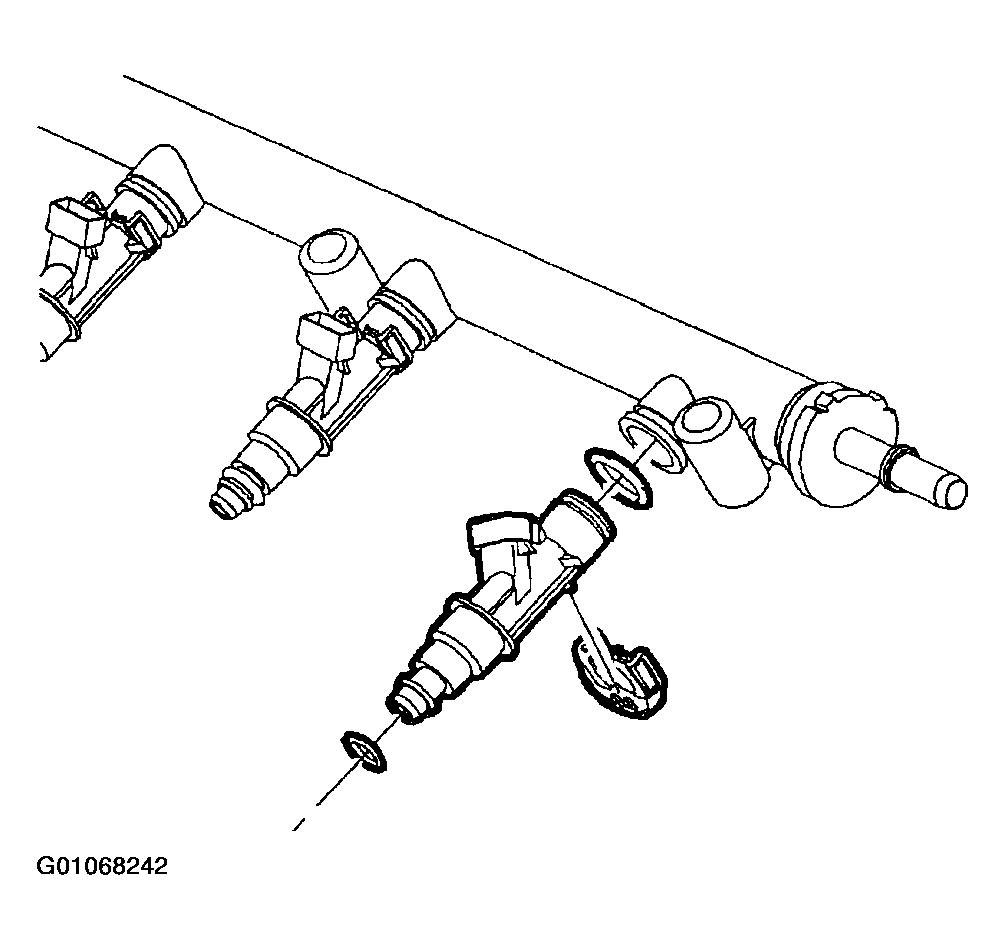 G01068242