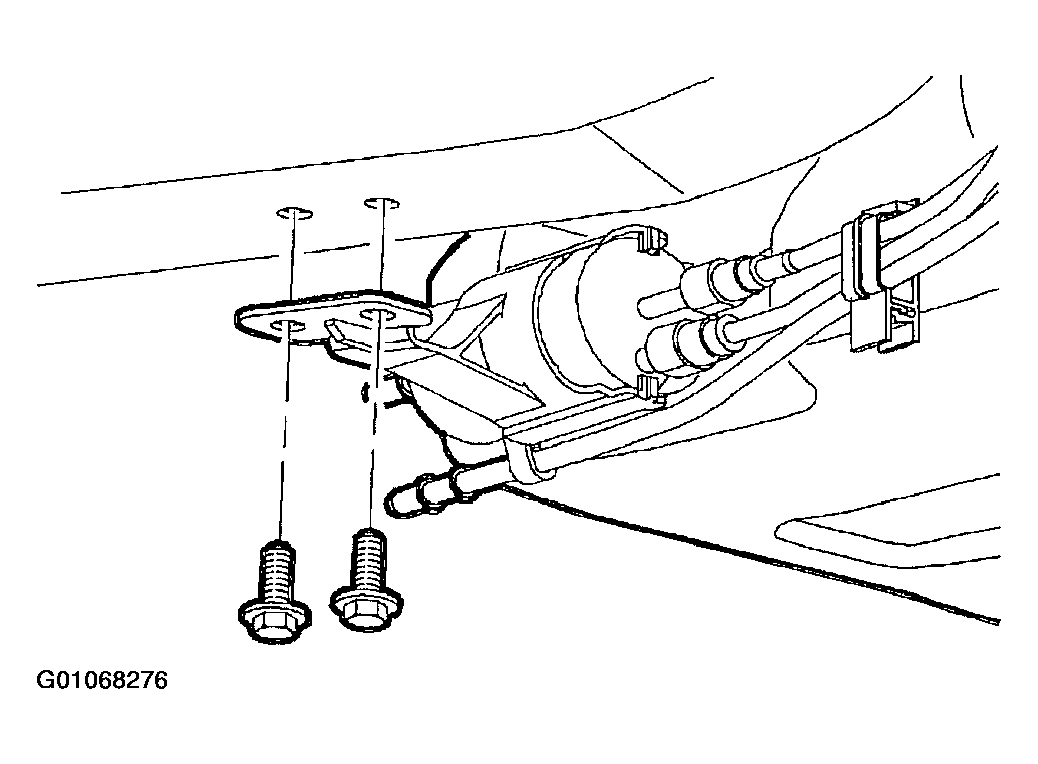 G01068276