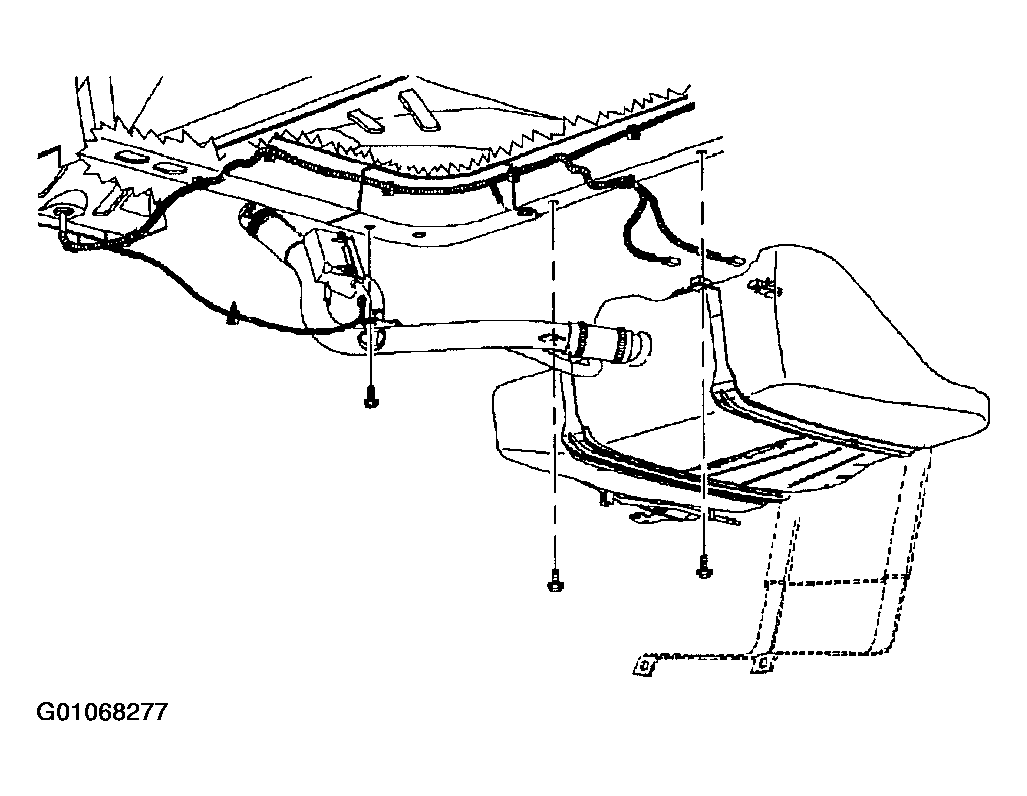 G01068277