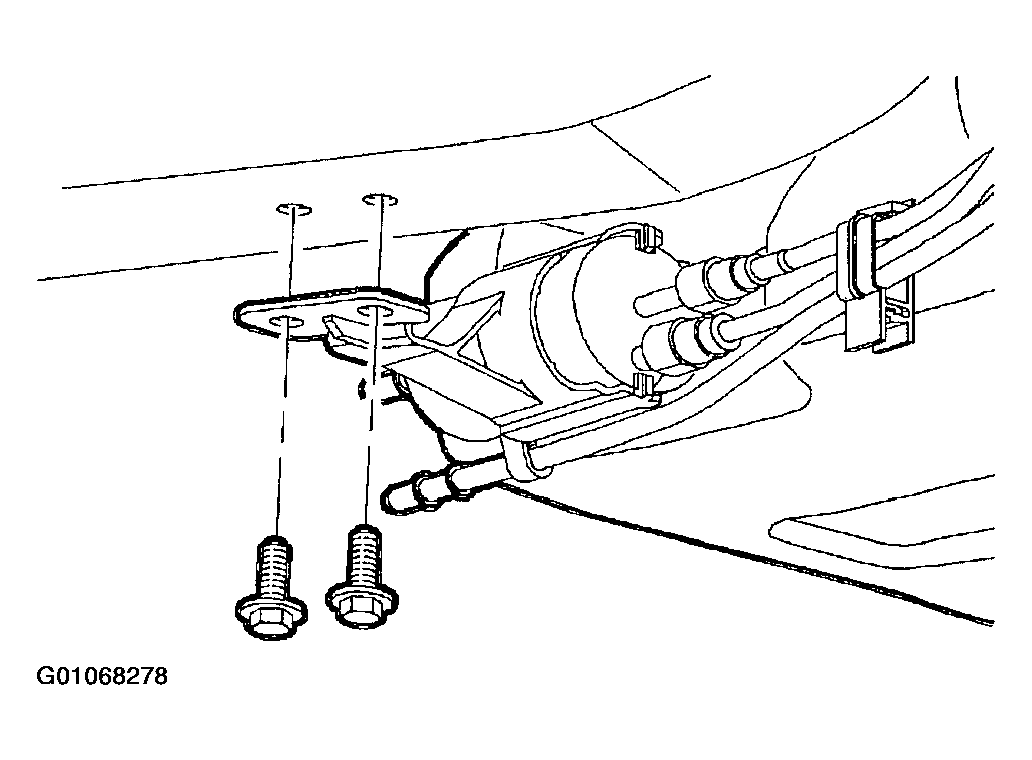 G01068278