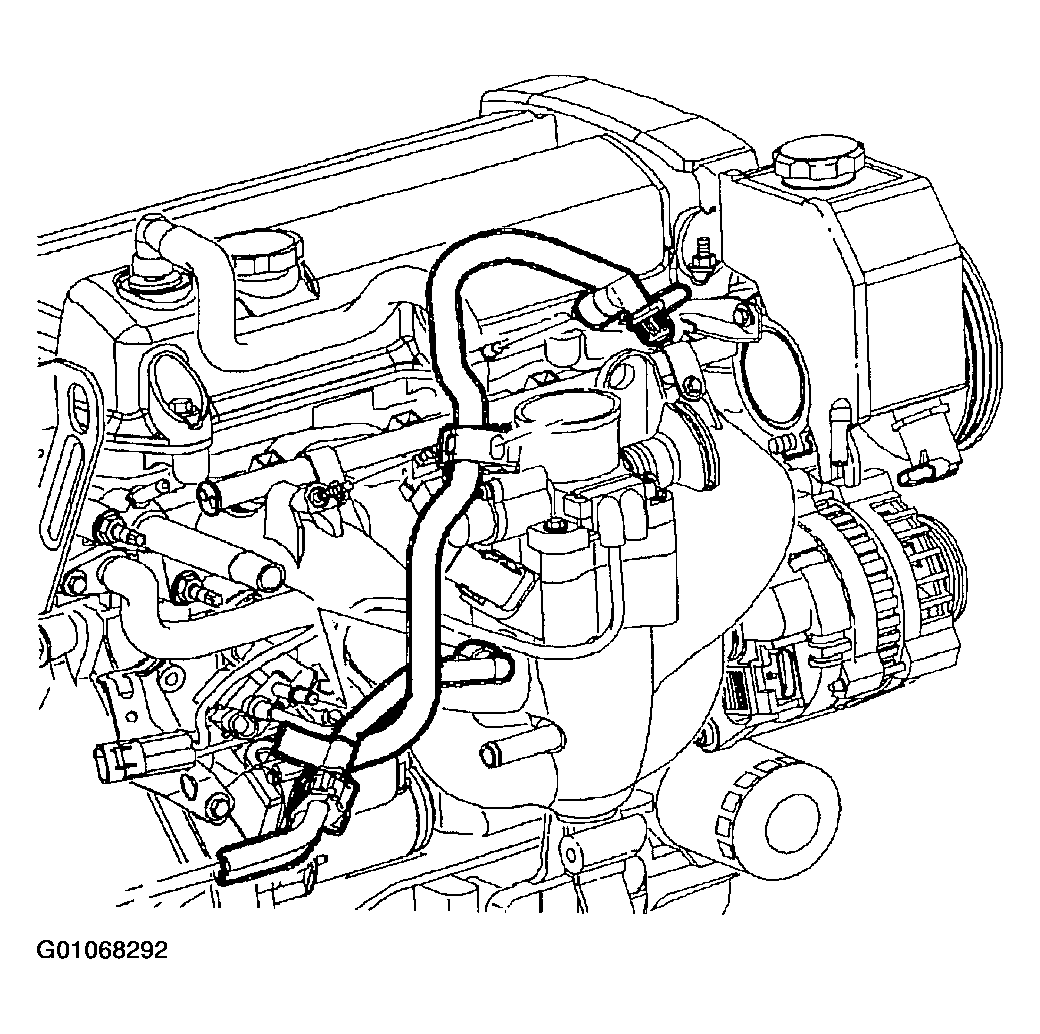 G01068292