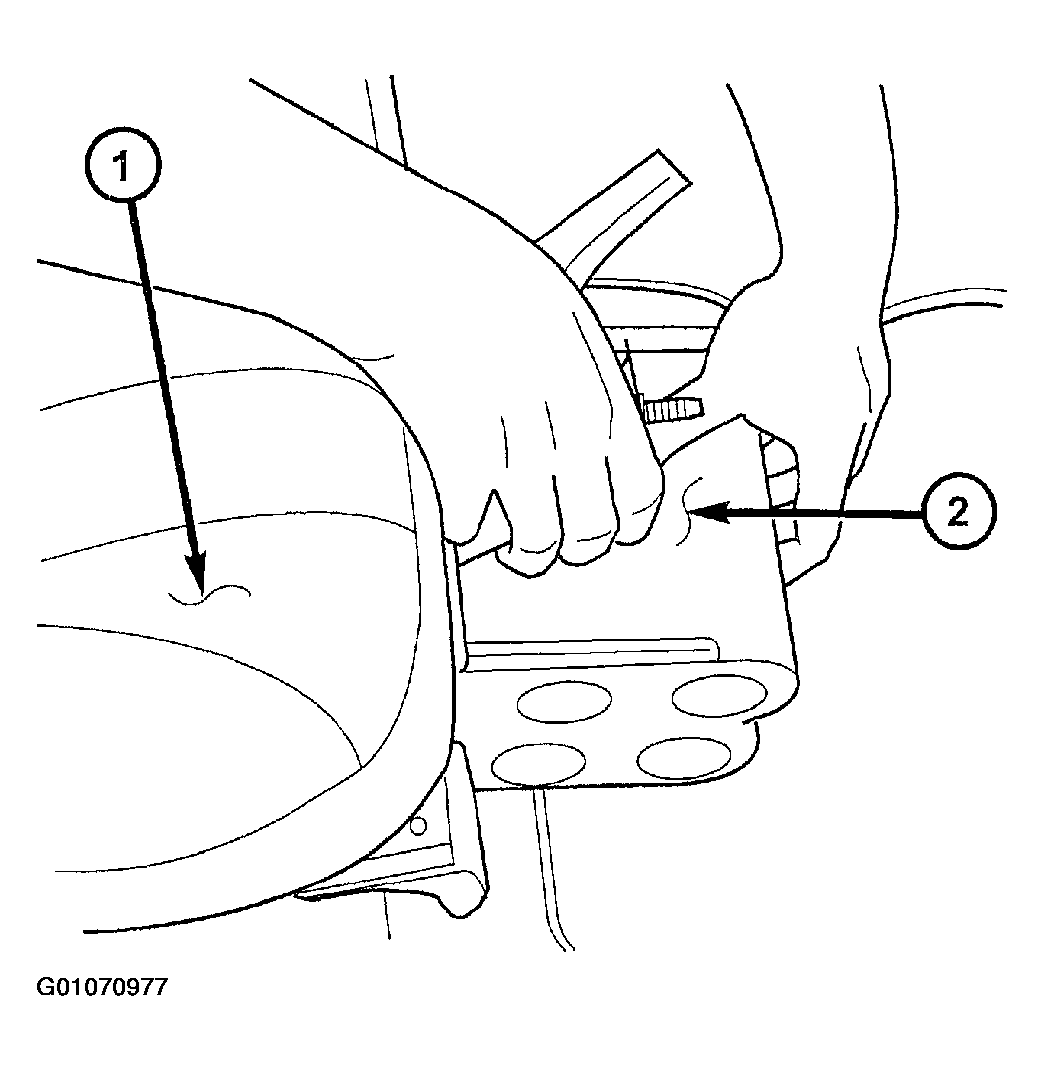 1

2

G01070977