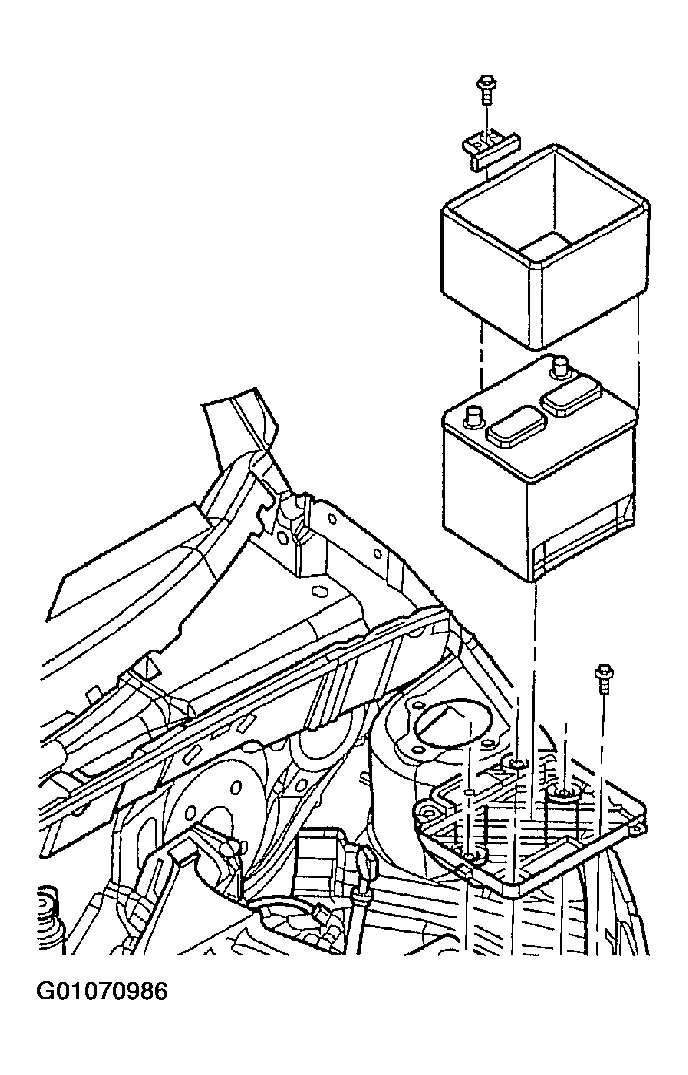 G01070986