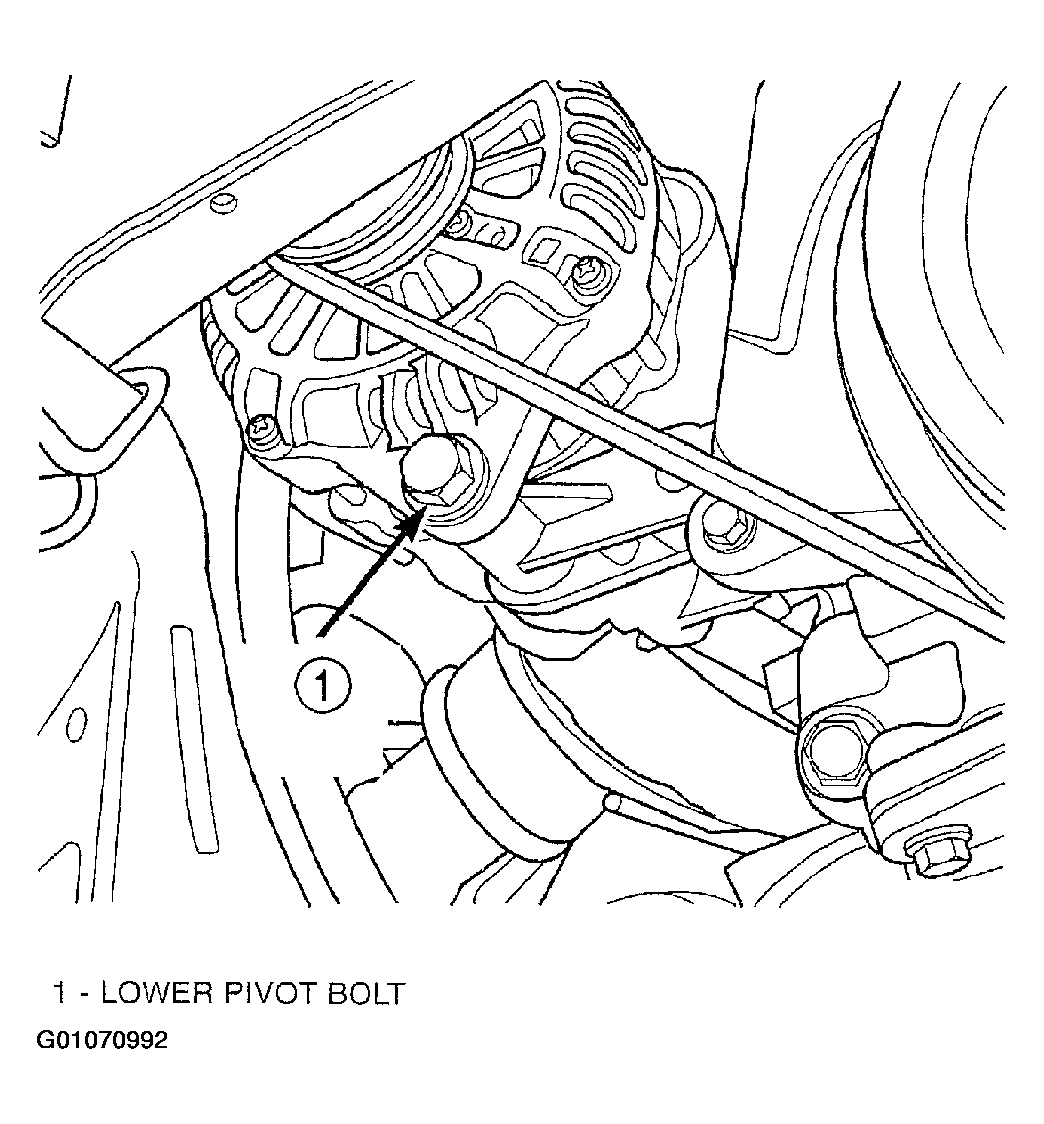 1

1 - LOWER PIVOT BOLT

G01070992