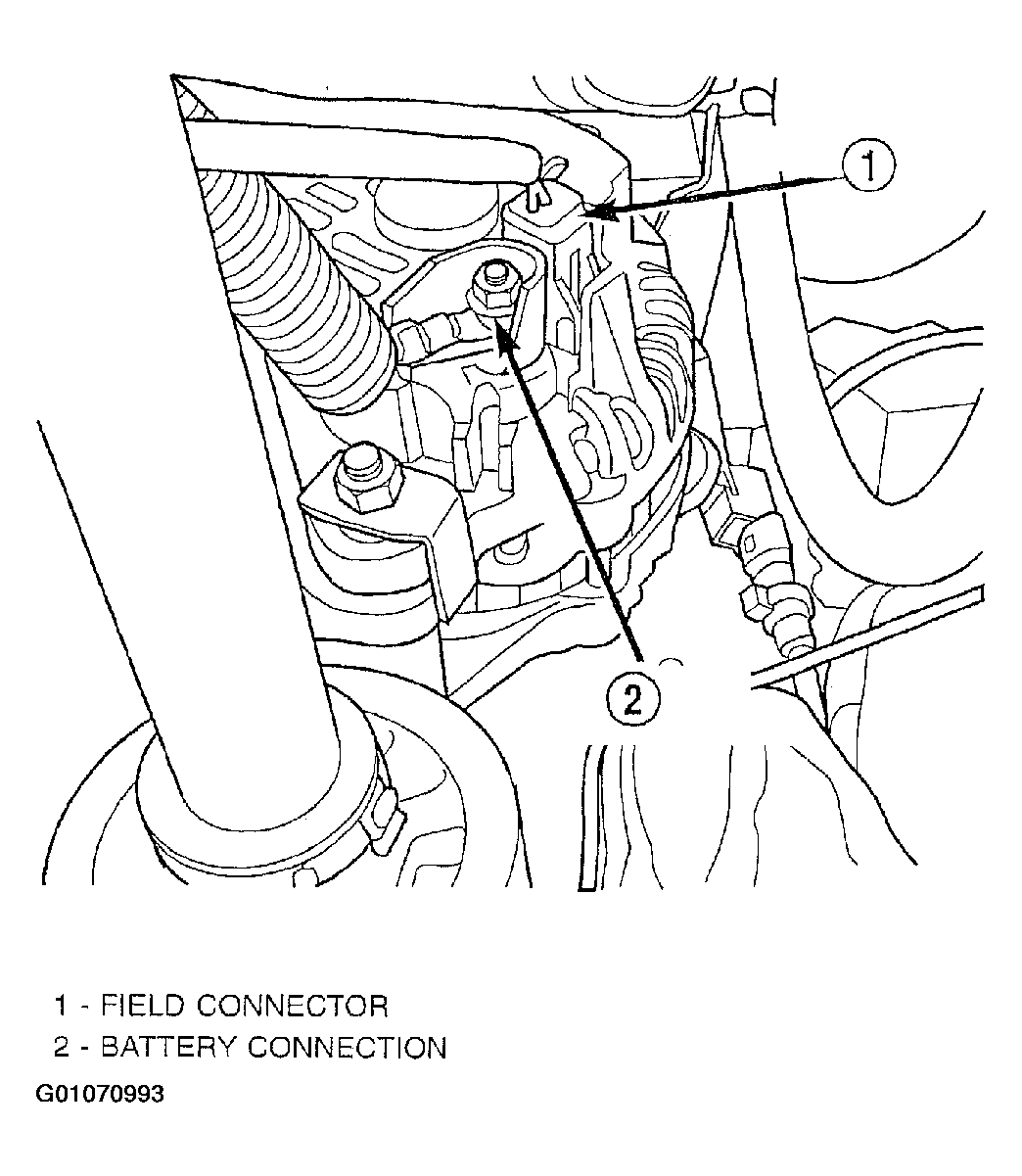 1

2

1 - FIELD CONNECTOR
2 - BATTERY CONNECTION

G01070993