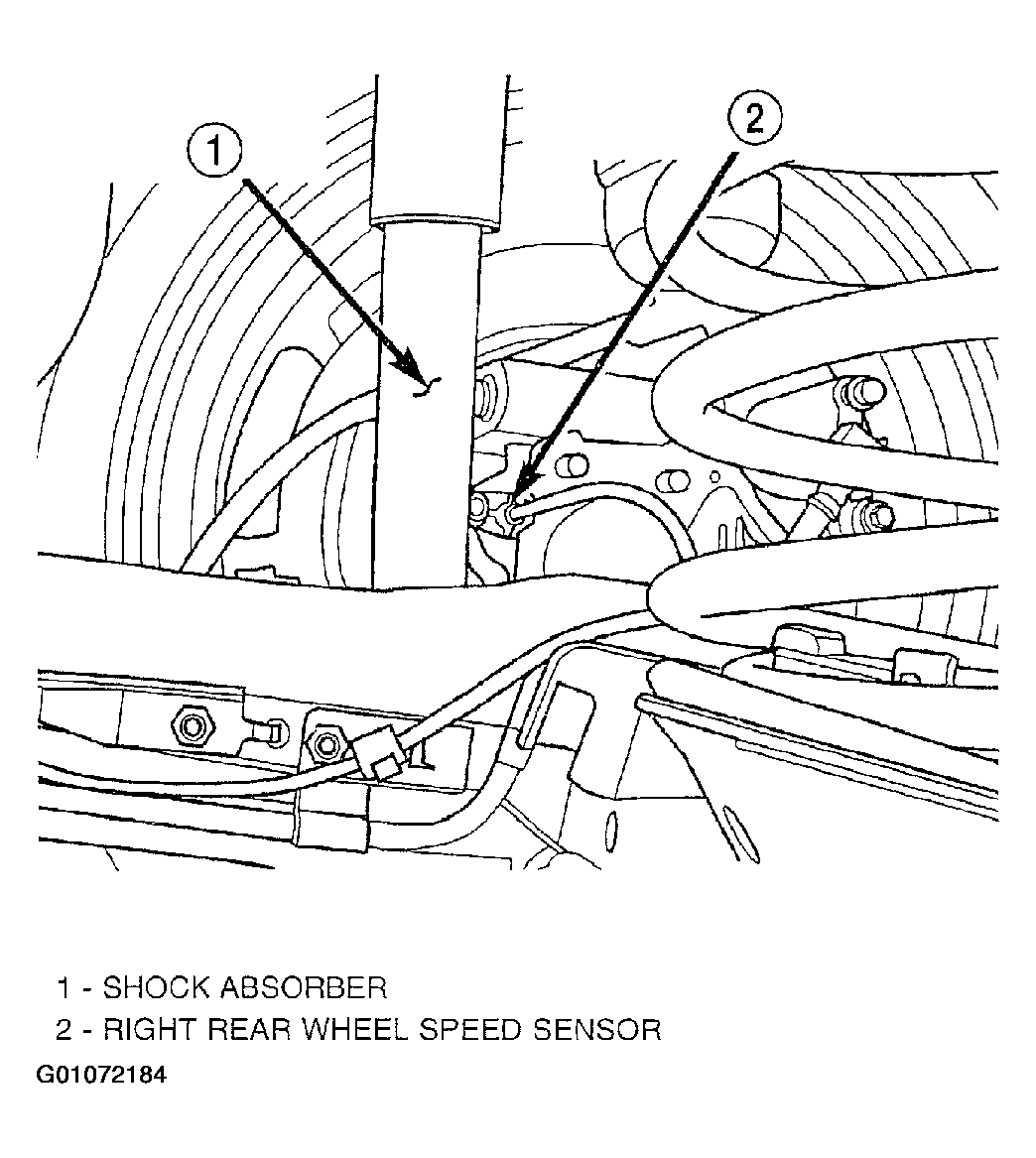 1

2

1 - SHOCK ABSORBER
2 - RIGHT REAR WHEEL SPEED SENSOR
G01072184