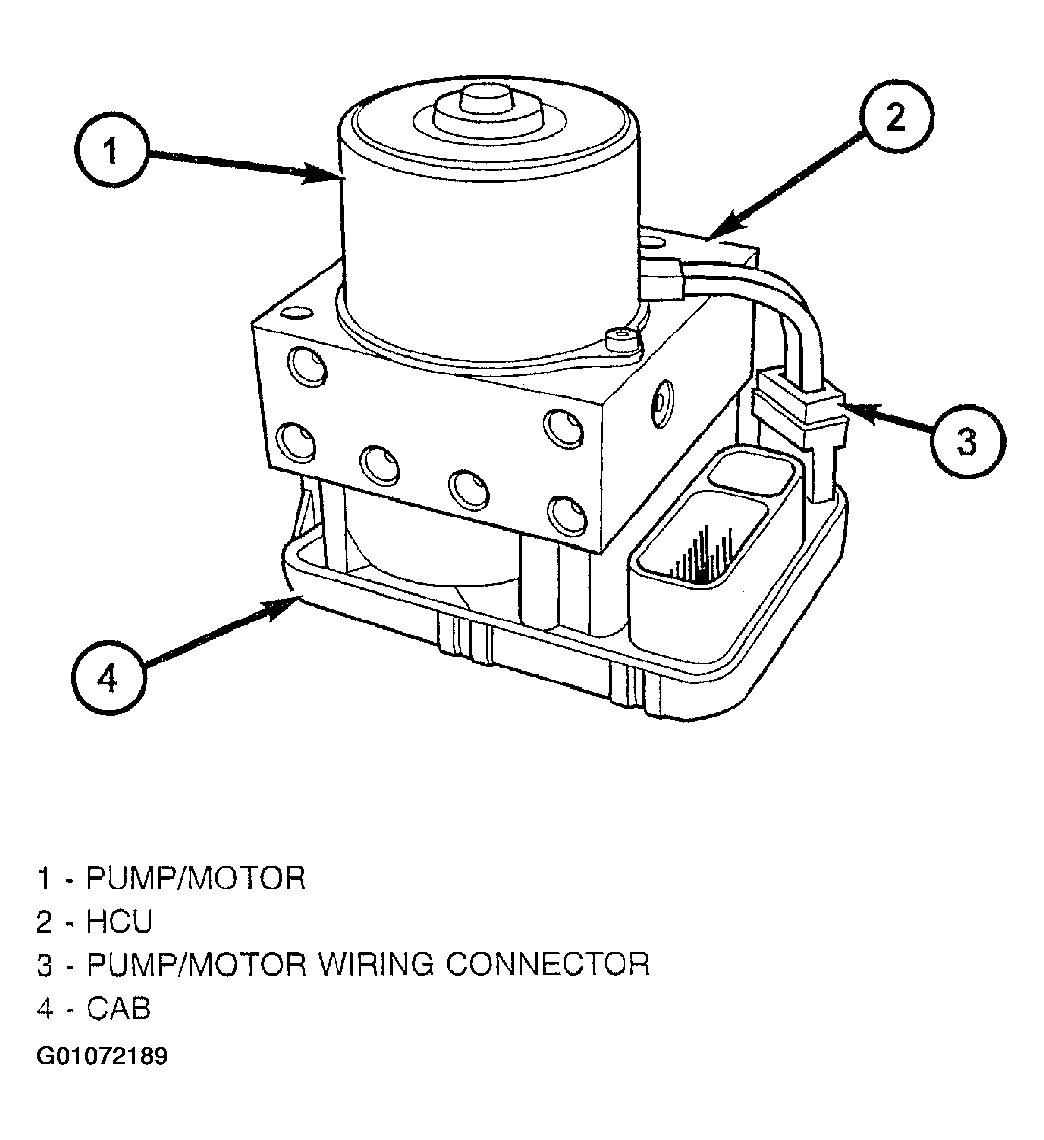 1

2

3

4

1 - PUMP/MOTOR
2 - HCU
3 - PUMP/MOTOR WIRING CONNECTOR
4 - CAB

G01072189