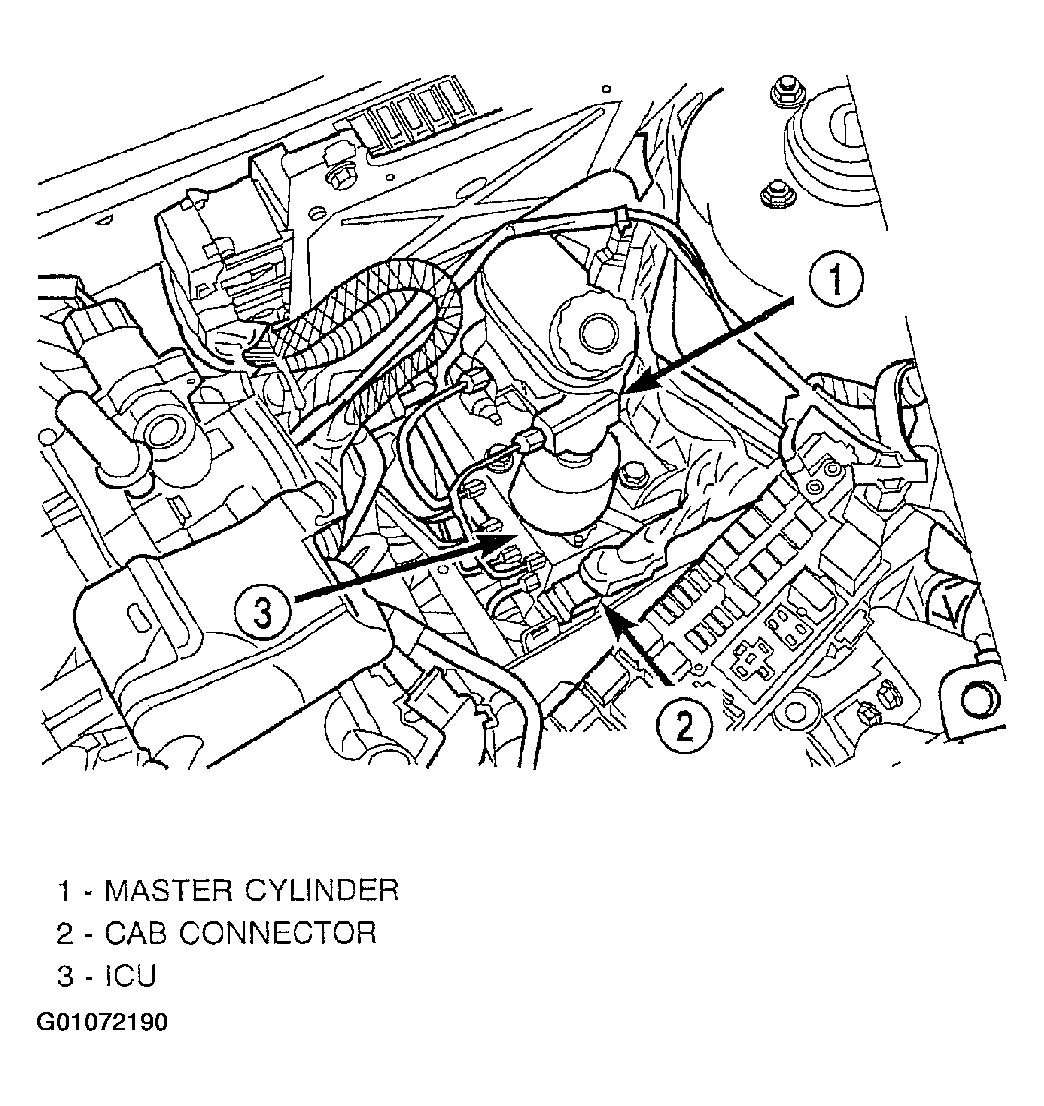 1

3

2

1 - MASTER CYLINDER
2 - CAB CONNECTOR
3 - ICU

G01072190