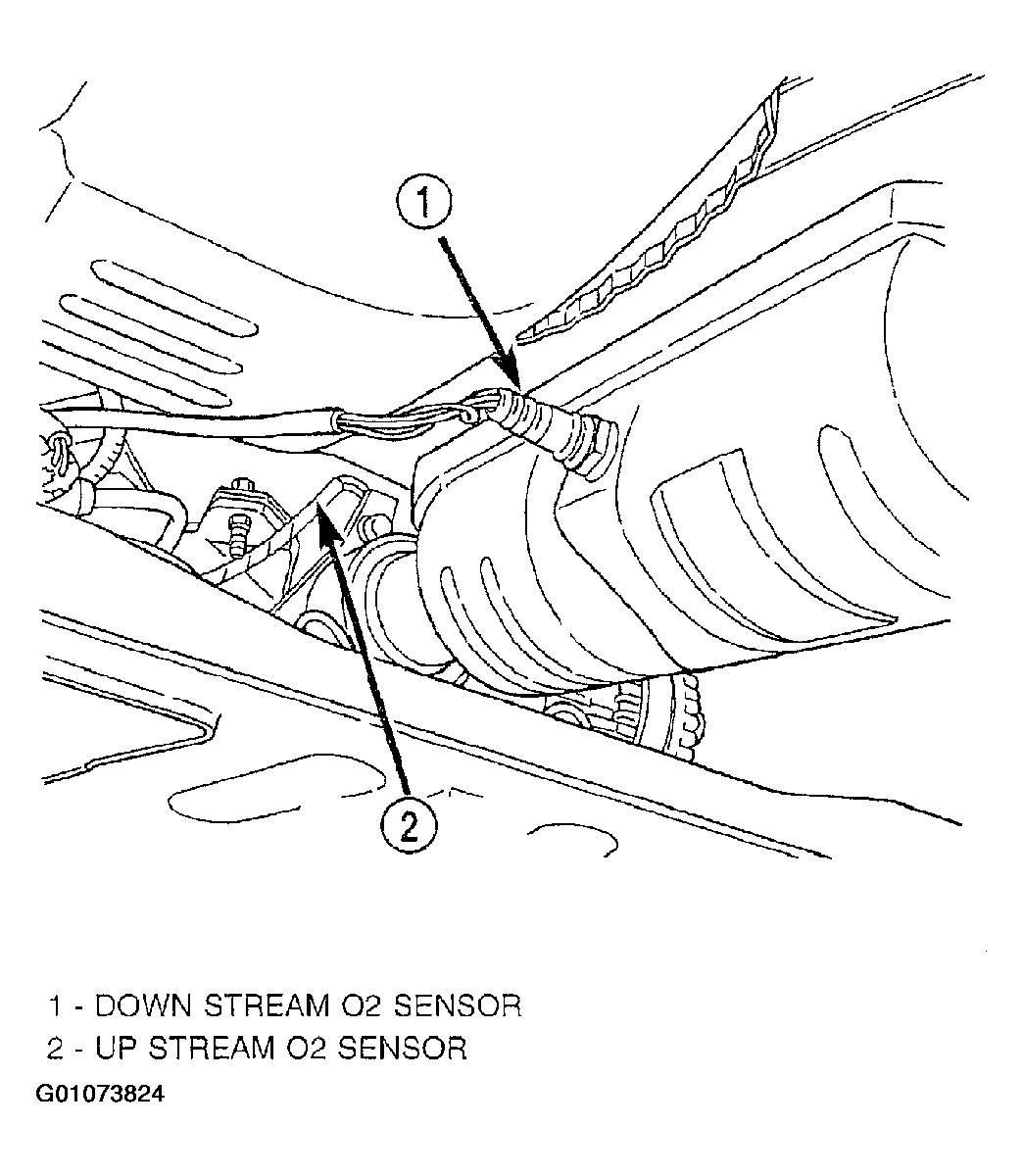 1

2

1 - DOWN STREAM O2 SENSOR
2 - UP STREAM O2 SENSOR
G01073824