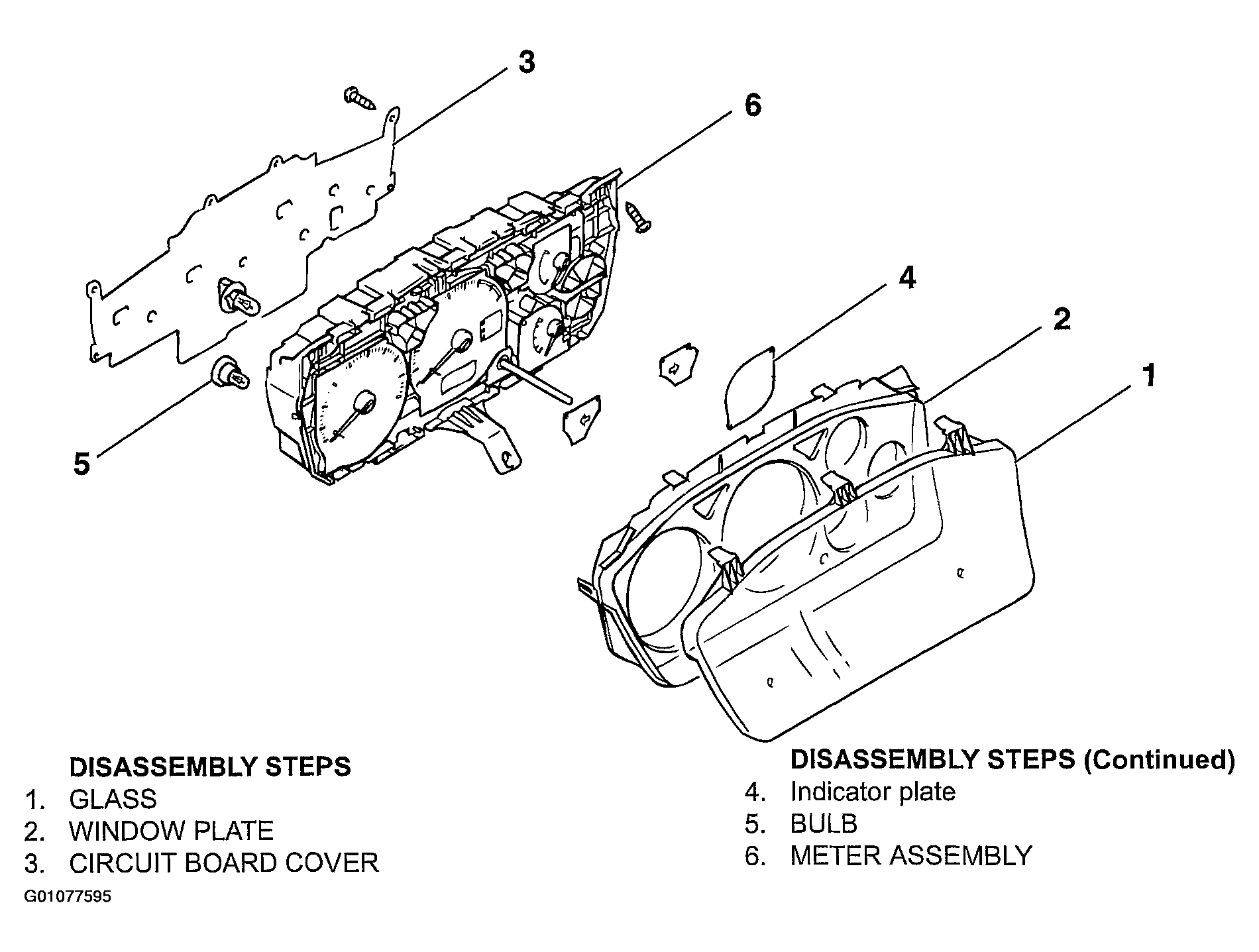 3
6
4
2
1
5

DISASSEMBLY STEPS
1. GLASS
2. WINDOW PLATE
3. CIRCUIT BOARD COVER

DISASSEMBLY STEPS (Continued)
4. Indicator plate
5. BULB
6. METER ASSEMBLY

G01077595