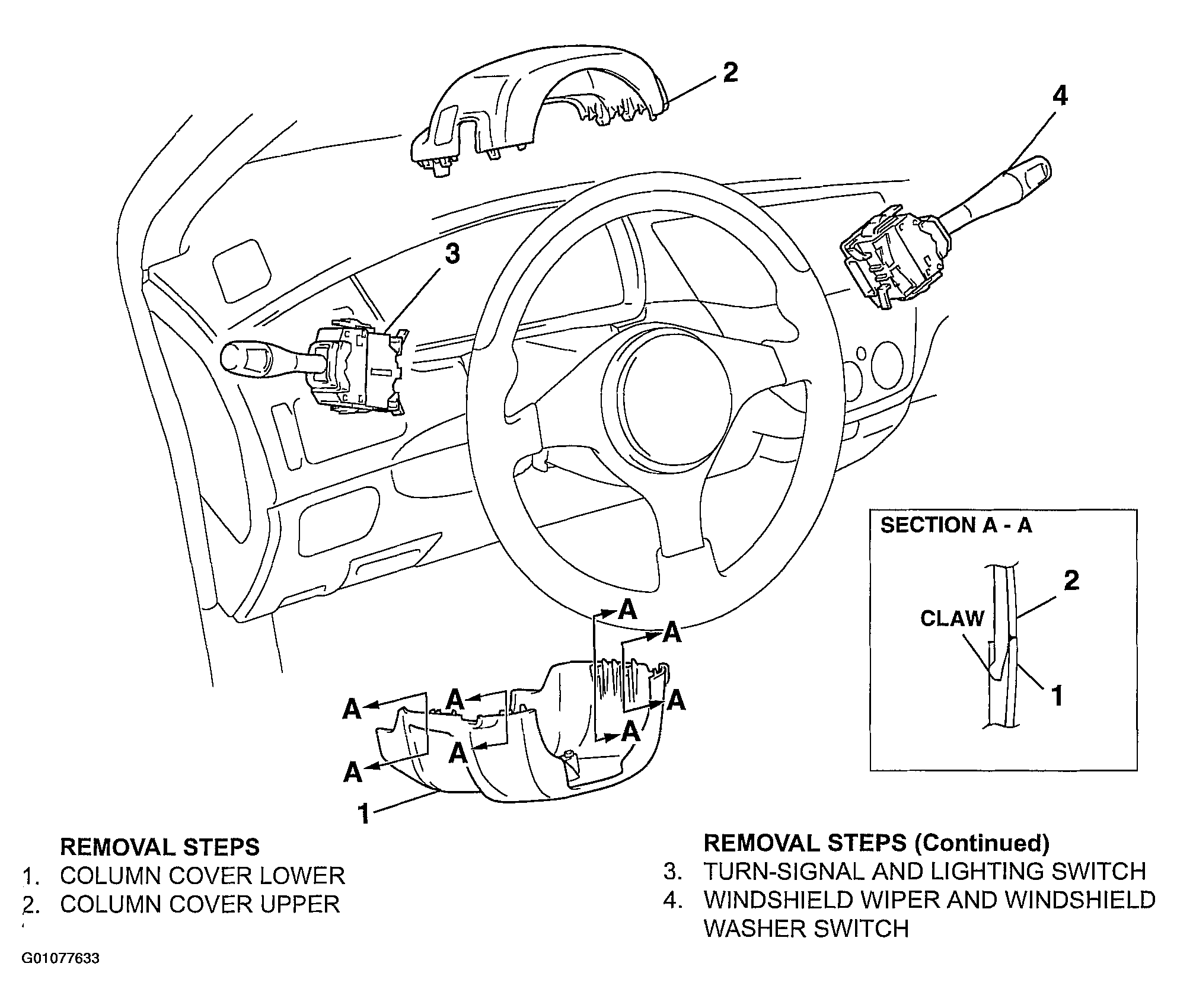 2

4

3

SECTION A - A

2

CLAW

1

A

A

A

A

A

A

A

A

1

REMOVAL STEPS
1. COLUMN COVER LOWER
2. COLUMN COVER UPPER

REMOVAL STEPS (Continued)
3. TURN-SIGNAL AND LIGHTING SWITCH
4. WINDSHIELD WIPER AND WINDSHIELD WASHER SWITCH

G01077633