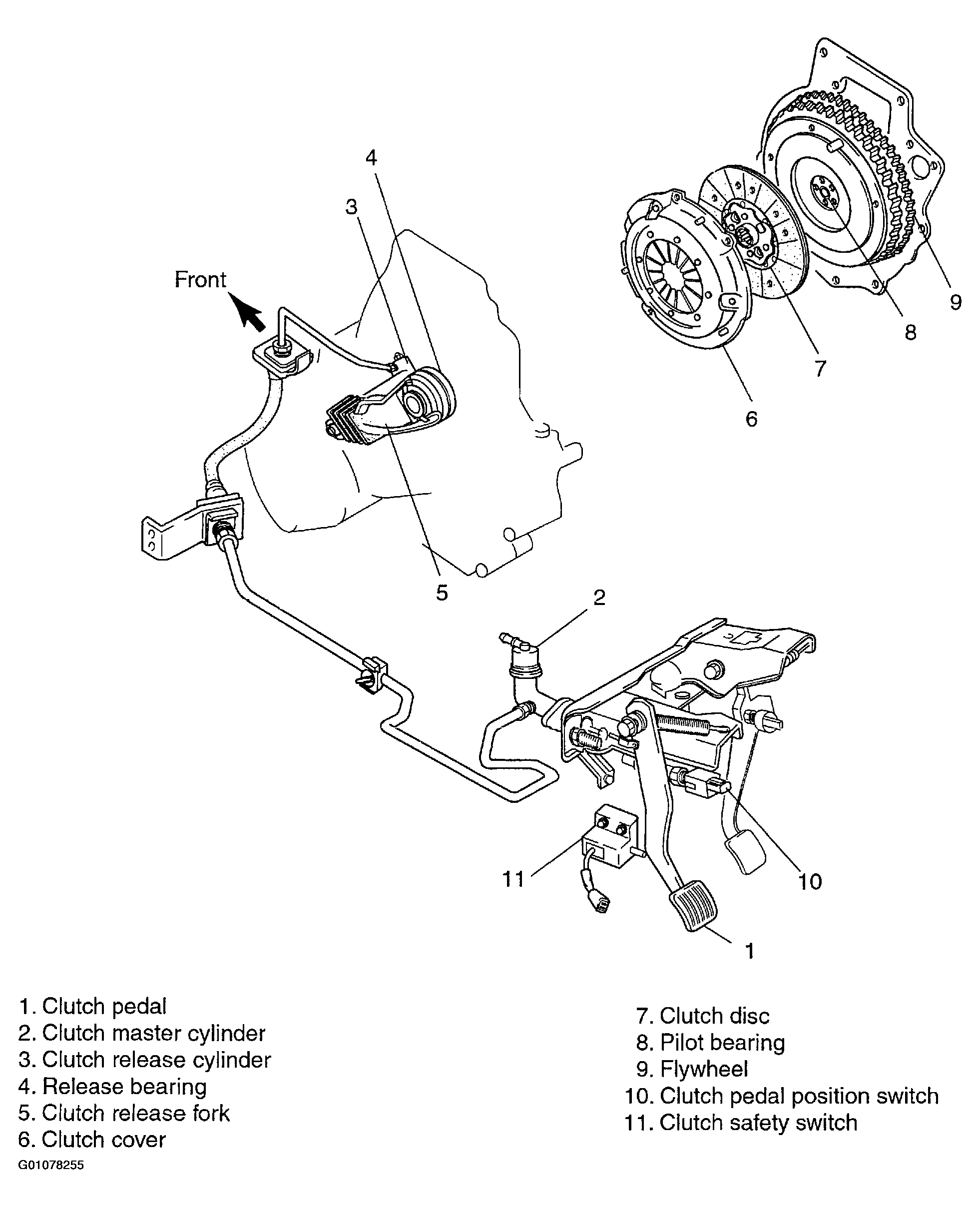 4
3
Front
9
8
7
6
5
2
11
10
1

1. Clutch pedal
2. Clutch master cylinder
3. Clutch release cylinder
4. Release bearing
5. Clutch release fork
6. Clutch cover

7. Clutch disc
8. Pilot bearing
9. Flywheel
10. Clutch pedal position switch
11. Clutch safety switch

G01078255