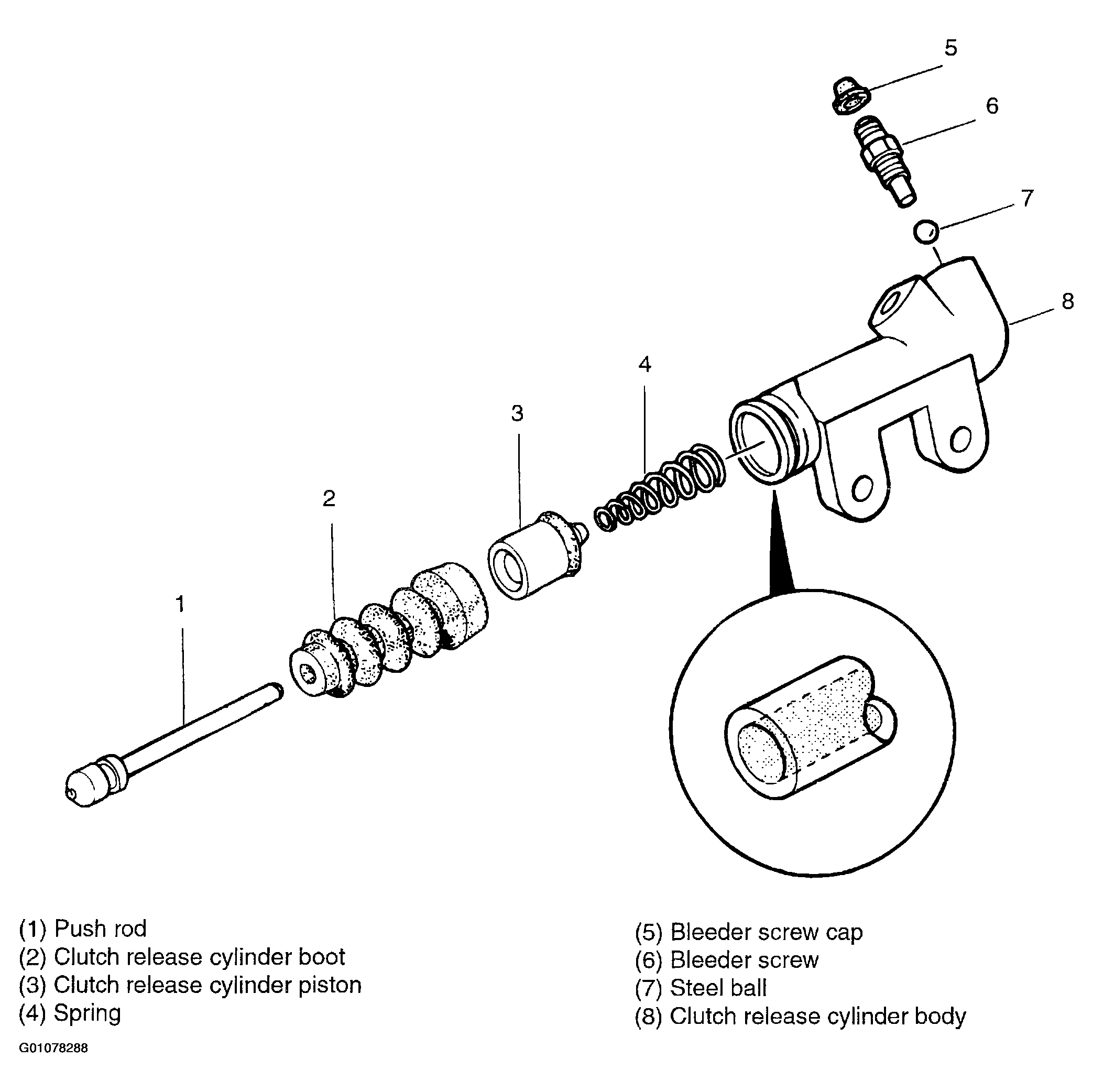 5
6
7
8
4
3
2
1

(1) Push rod
(2) Clutch release cylinder boot
(3) Clutch release cylinder piston
(4) Spring

(5) Bleeder screw cap
(6) Bleeder screw
(7) Steel ball
(8) Clutch release cylinder body

G01078288