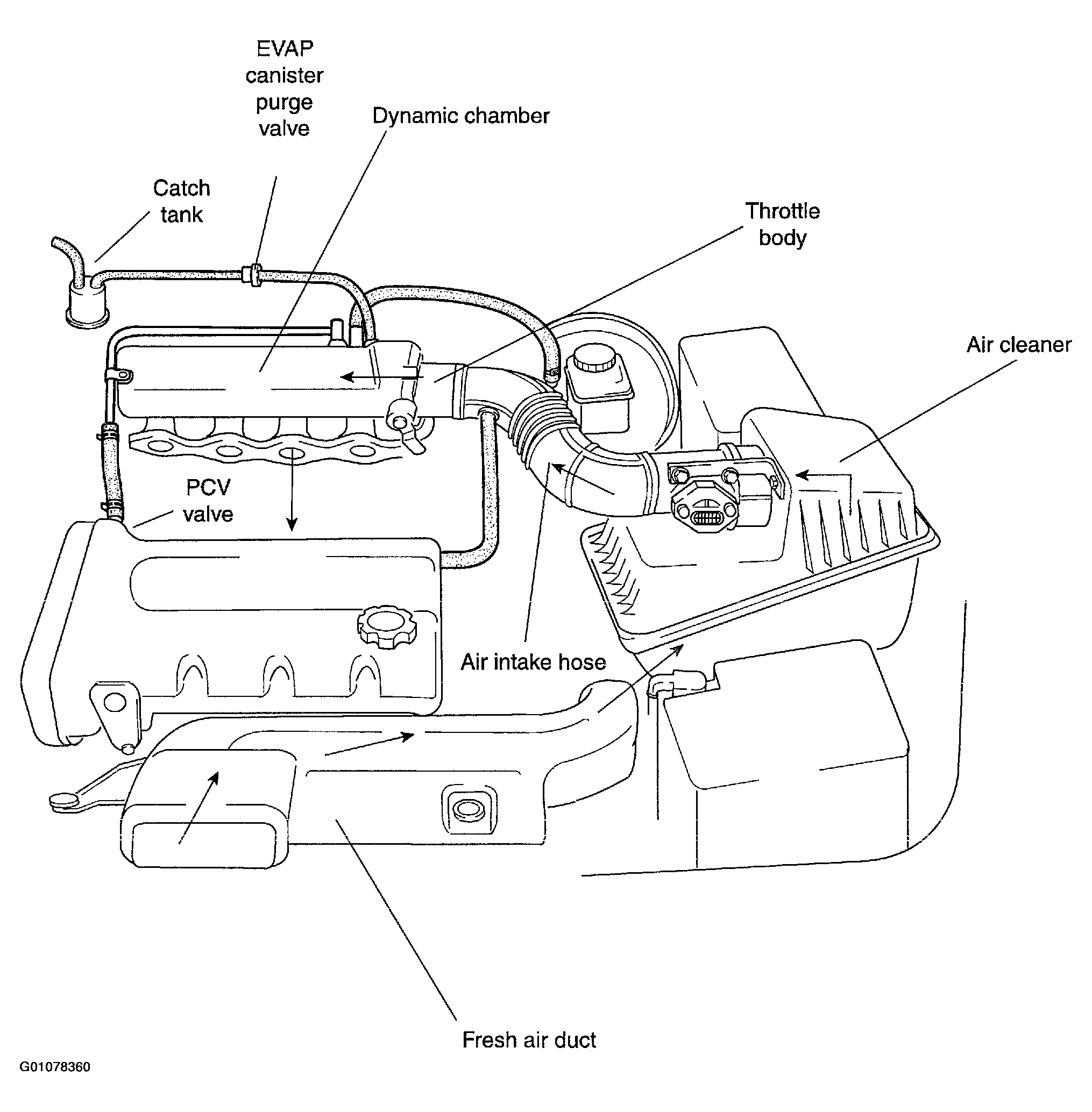 EVAP canister purge valve

Dynamic chamber

Catch tank

Throttle body

Air cleaner

PCV valve

Air intake hose

Fresh air duct

G01078360