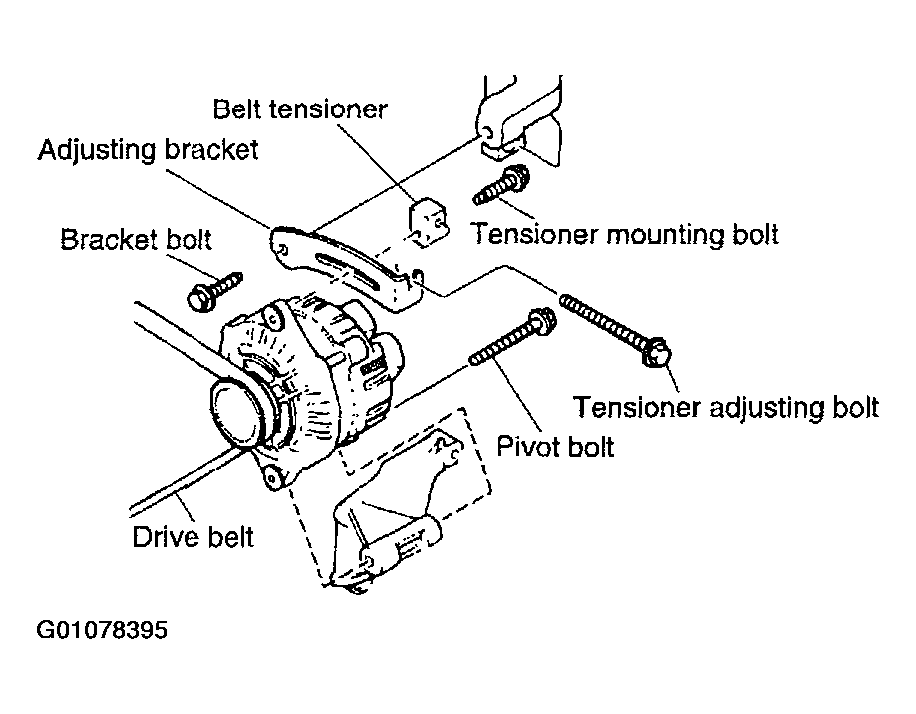 Belt tensioner
Adjusting bracket
Bracket bolt
Tensioner mounting bolt
Tensioner adjusting bolt
Pivot bolt
Drive belt
G01078395