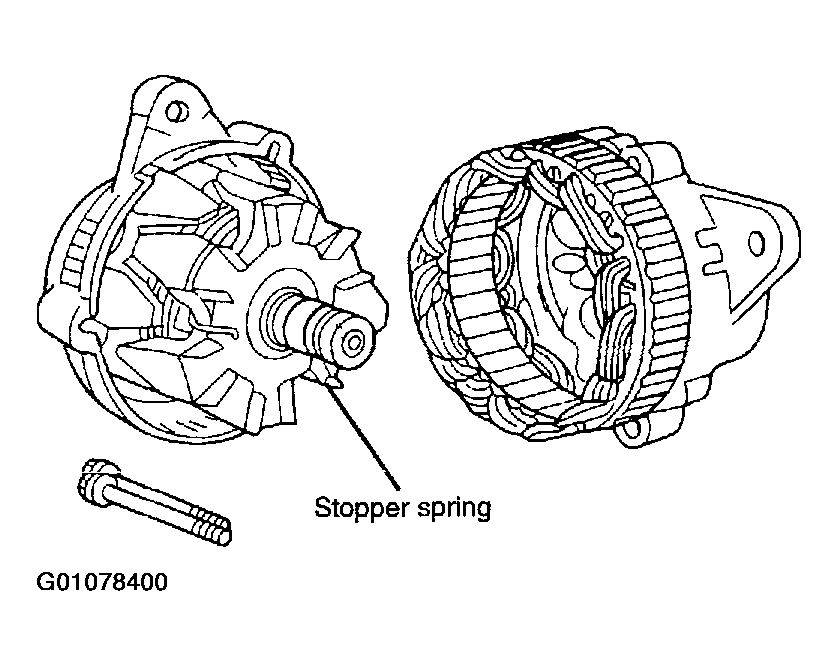 Stopper spring

G01078400