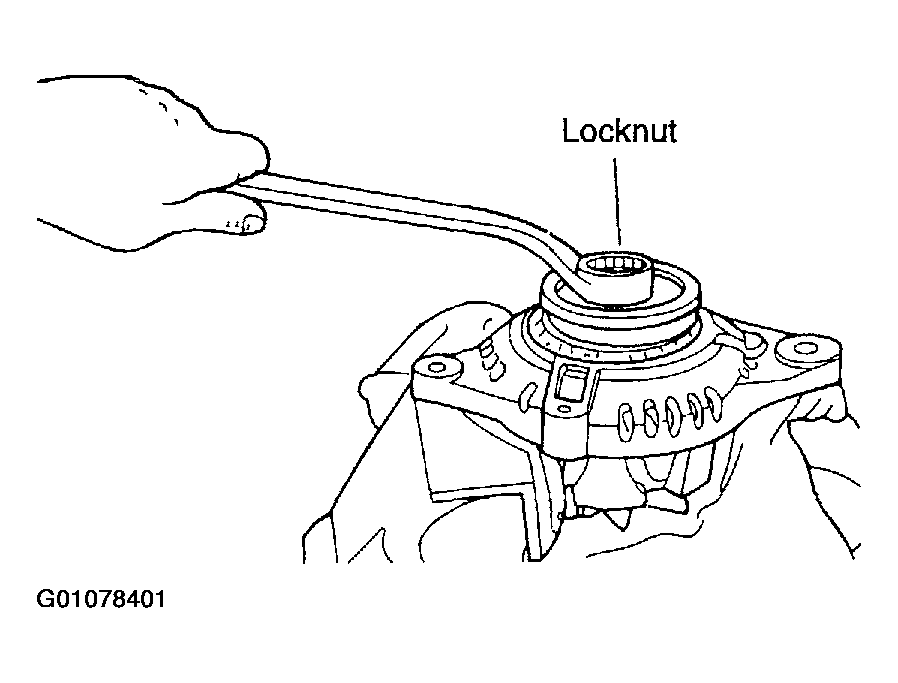 Locknut

G01078401