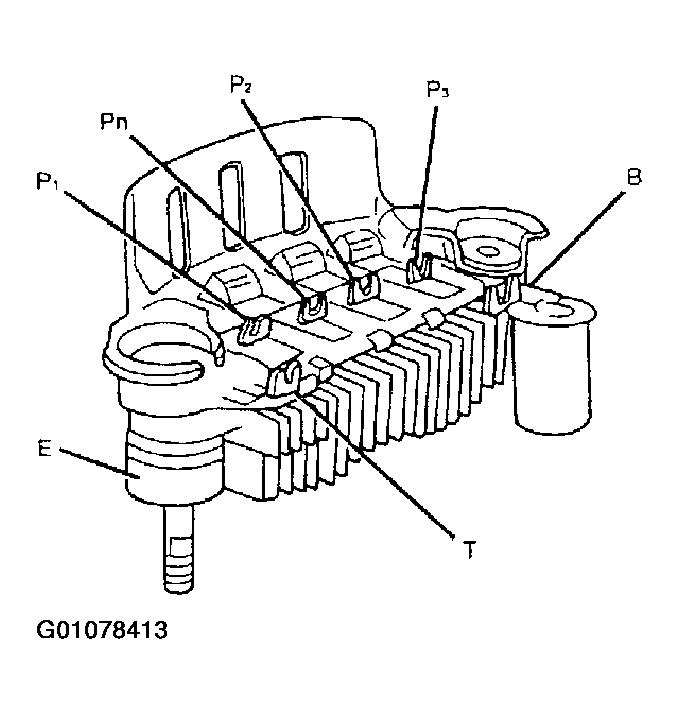 $P_2$
$P_3$
Pn
$P_1$
B
E
T
G01078413