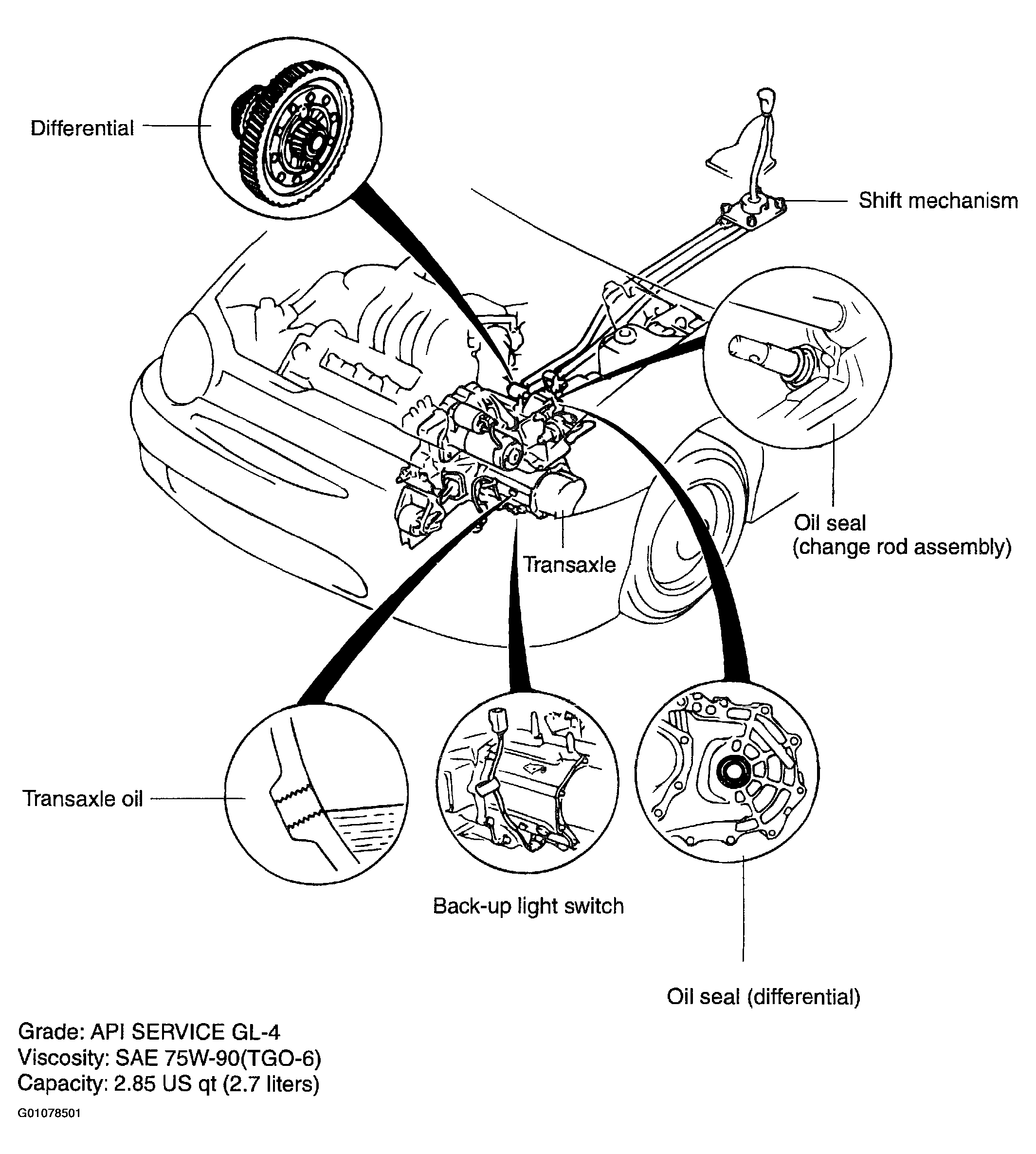 Differential

Shift mechanism

Oil seal
(change rod assembly)

Transaxle

Transaxle oil

Back-up light switch

Oil seal (differential)

Grade: API SERVICE GL-4
Viscosity: SAE 75W-90(TGO-6)
Capacity: 2.85 US qt (2.7 liters)

G01078501