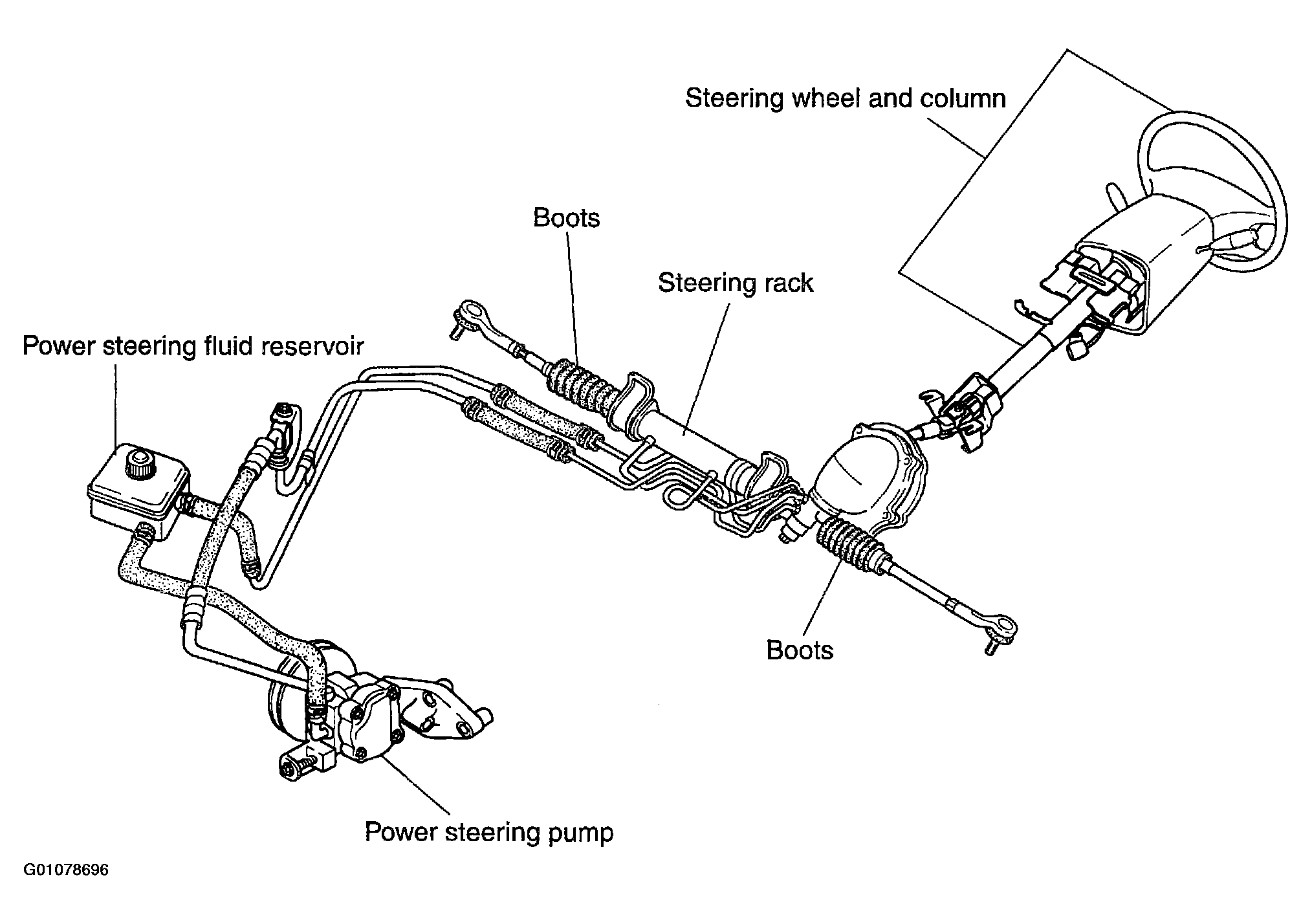 Steering wheel and column

Boots

Steering rack

Power steering fluid reservoir

Boots

Power steering pump

G01078696