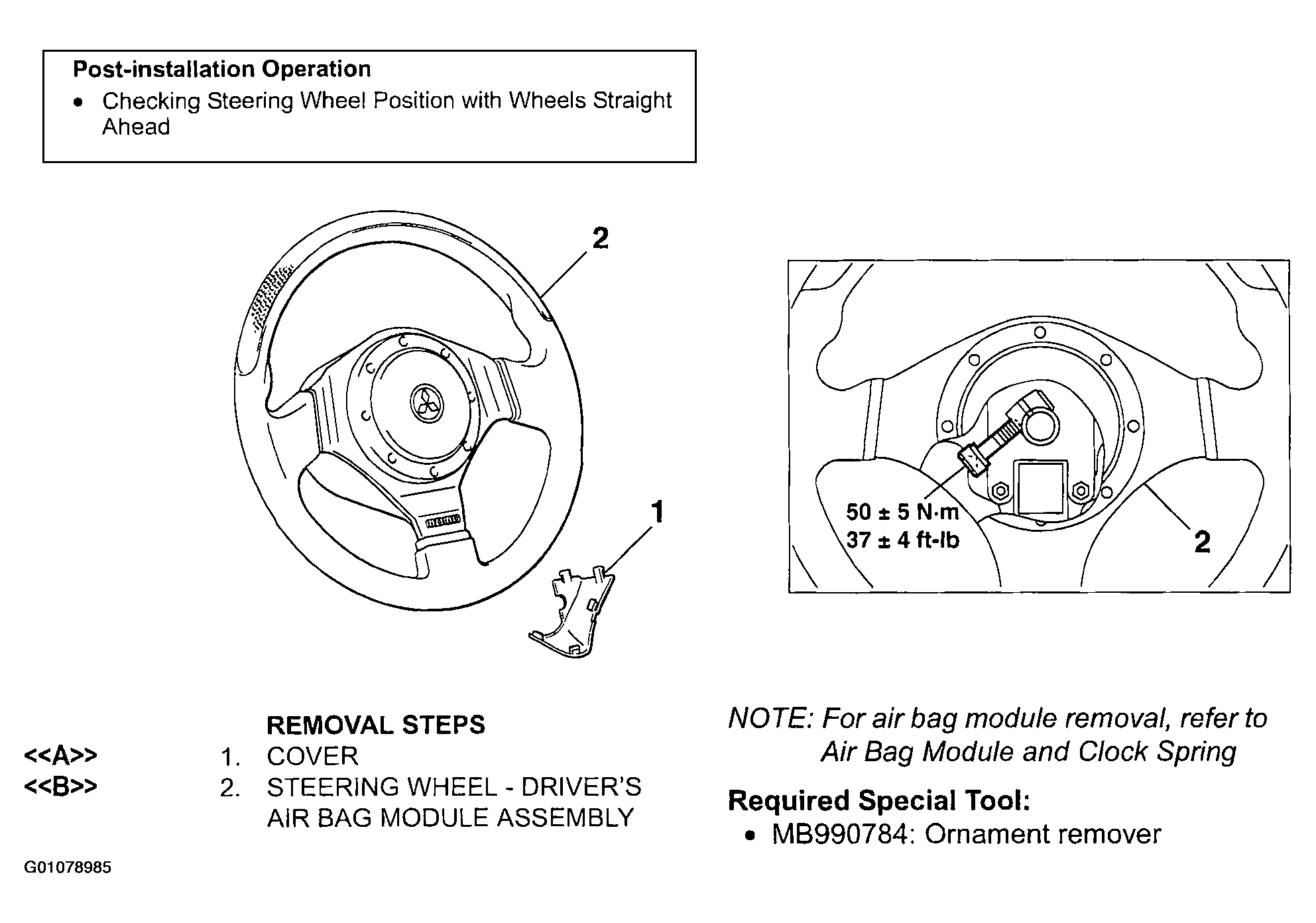 Post-installation Operation

• Checking Steering Wheel Position with Wheels Straight Ahead

2

1

50 ± 5 N·m
37 ± 4 ft-lb

2

REMOVAL STEPS

<<A>> 1. COVER

<<B>> 2. STEERING WHEEL - DRIVER'S AIR BAG MODULE ASSEMBLY

NOTE: For air bag module removal, refer to Air Bag Module and Clock Spring

Required Special Tool:

• MB990784: Ornament remover

G01078985