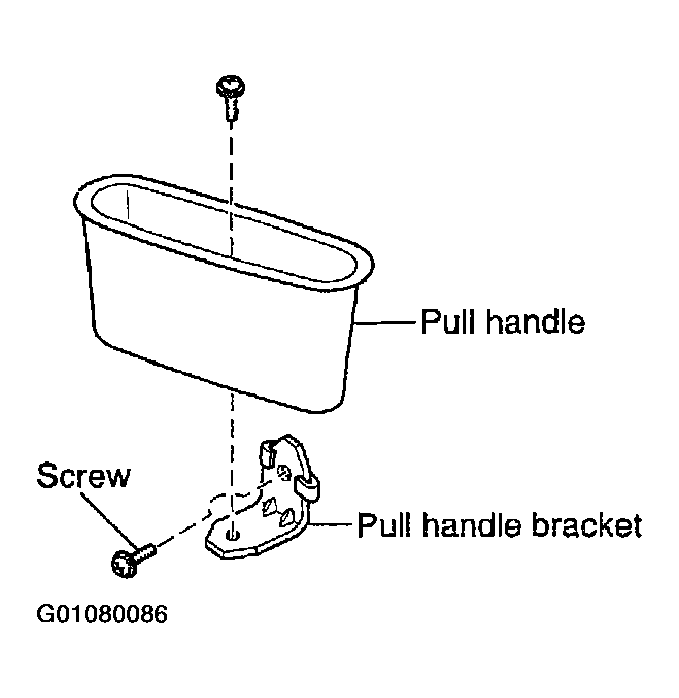 Pull handle

Screw

Pull handle bracket

G01080086