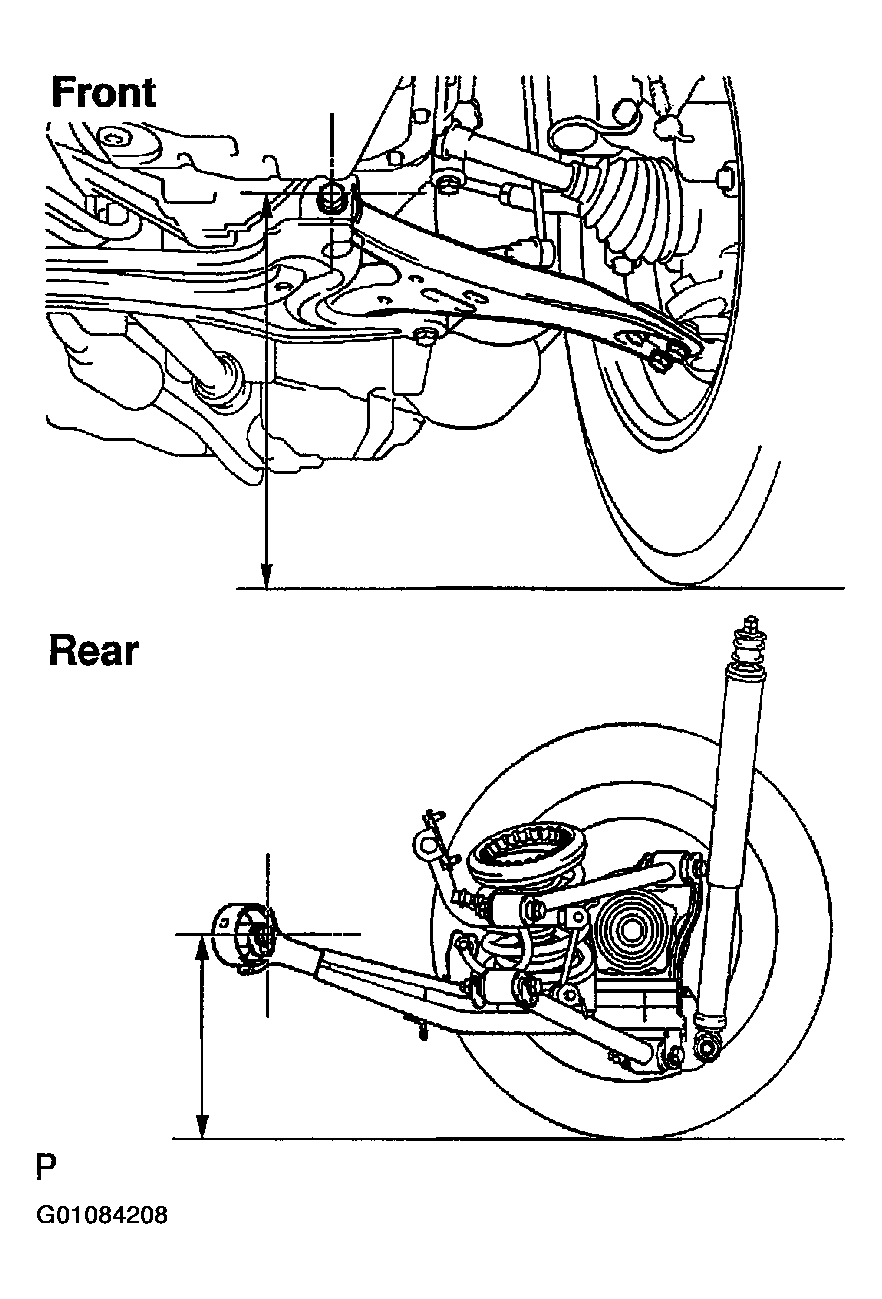 Front

Rear

P

G01084208