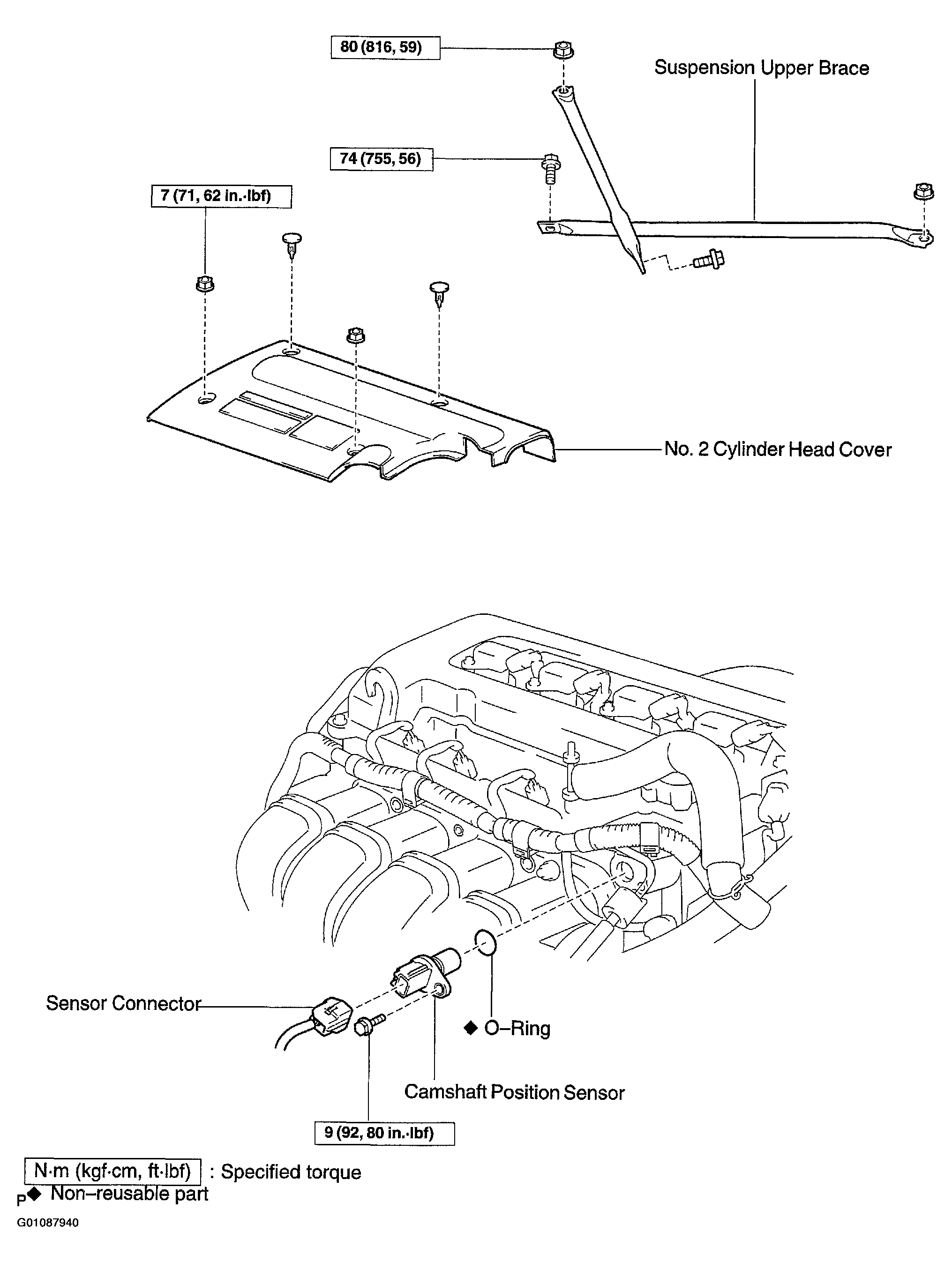 80 (816, 59)

Suspension Upper Brace

74 (755, 56)

7 (71, 62 in.·lbf)

No. 2 Cylinder Head Cover

Sensor Connector

◆ O–Ring

Camshaft Position Sensor

9 (92, 80 in.·lbf)

N·m (kgf·cm, ft·lbf) : Specified torque

P◆ Non–reusable part

G01087940