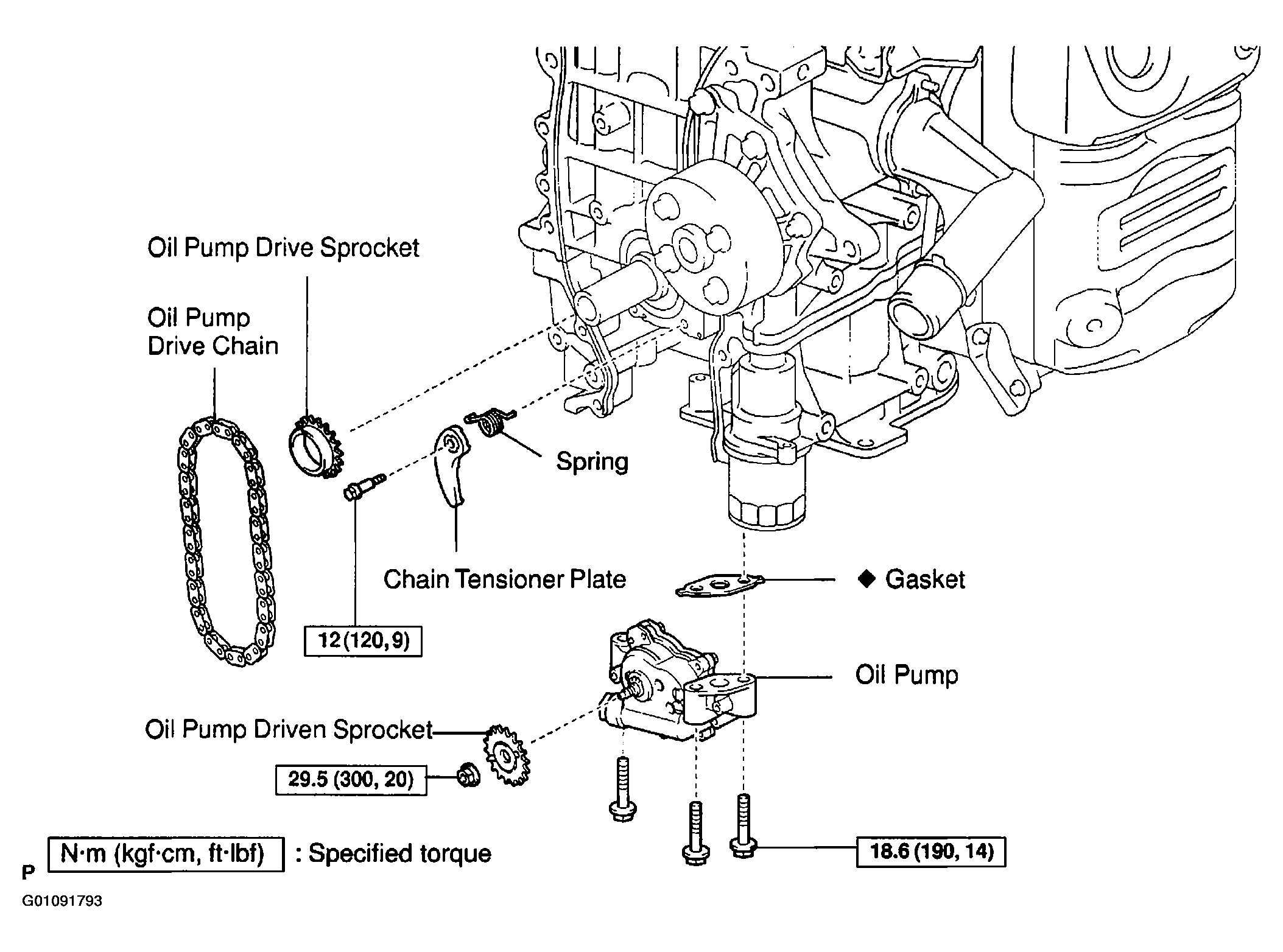 Oil Pump Drive Sprocket

Oil Pump Drive Chain

Spring

Chain Tensioner Plate

◆ Gasket

12 (120, 9)

Oil Pump

Oil Pump Driven Sprocket

29.5 (300, 20)

N·m (kgf·cm, ft·lbf) : Specified torque

18.6 (190, 14)

P

G01091793