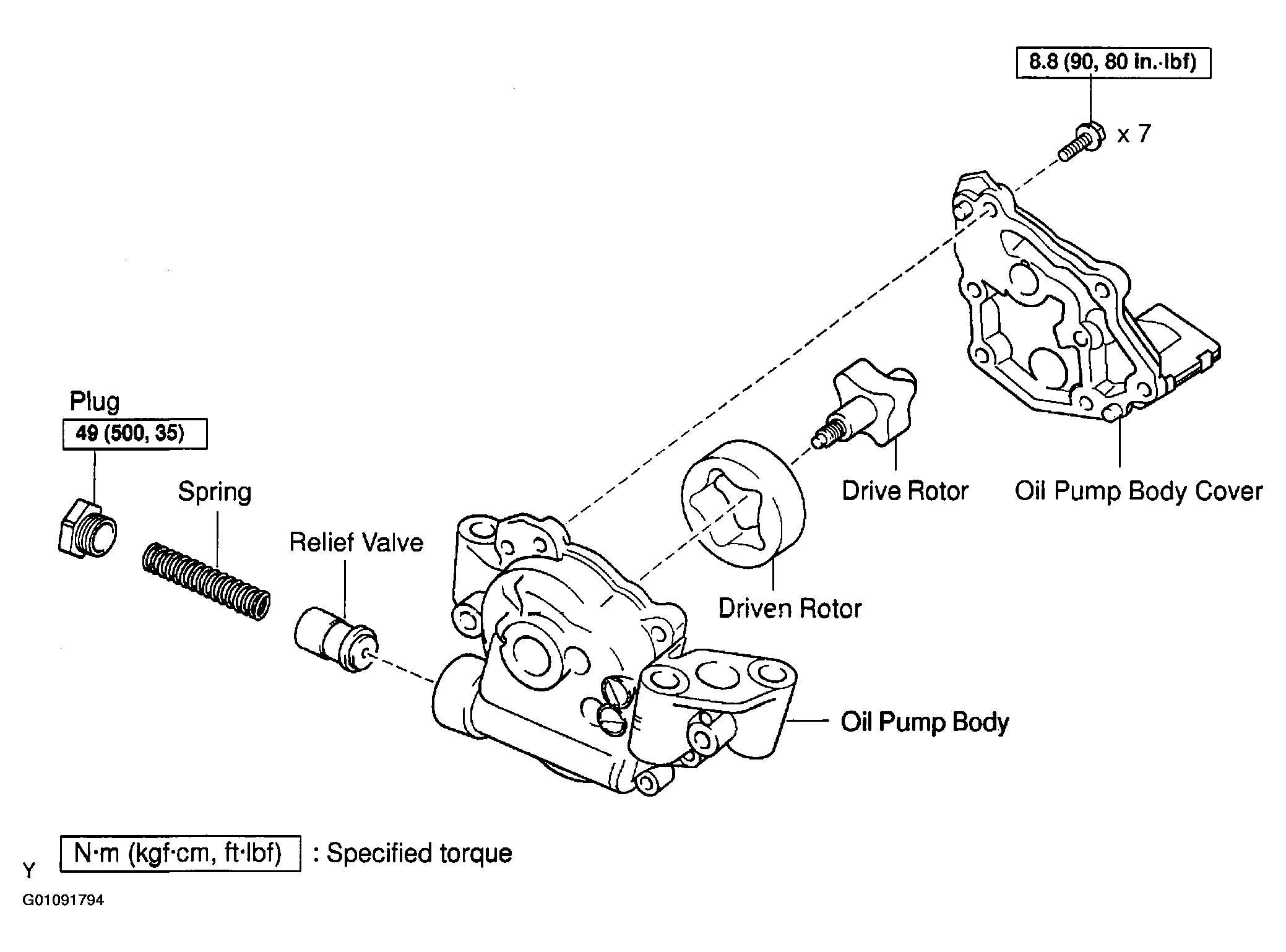 8.8 (90, 80 in.·lbf)

x 7

Plug

49 (500, 35)

Spring

Relief Valve

Drive Rotor

Oil Pump Body Cover

Driven Rotor

Oil Pump Body

N·m (kgf·cm, ft·lbf) : Specified torque

Y

G01091794